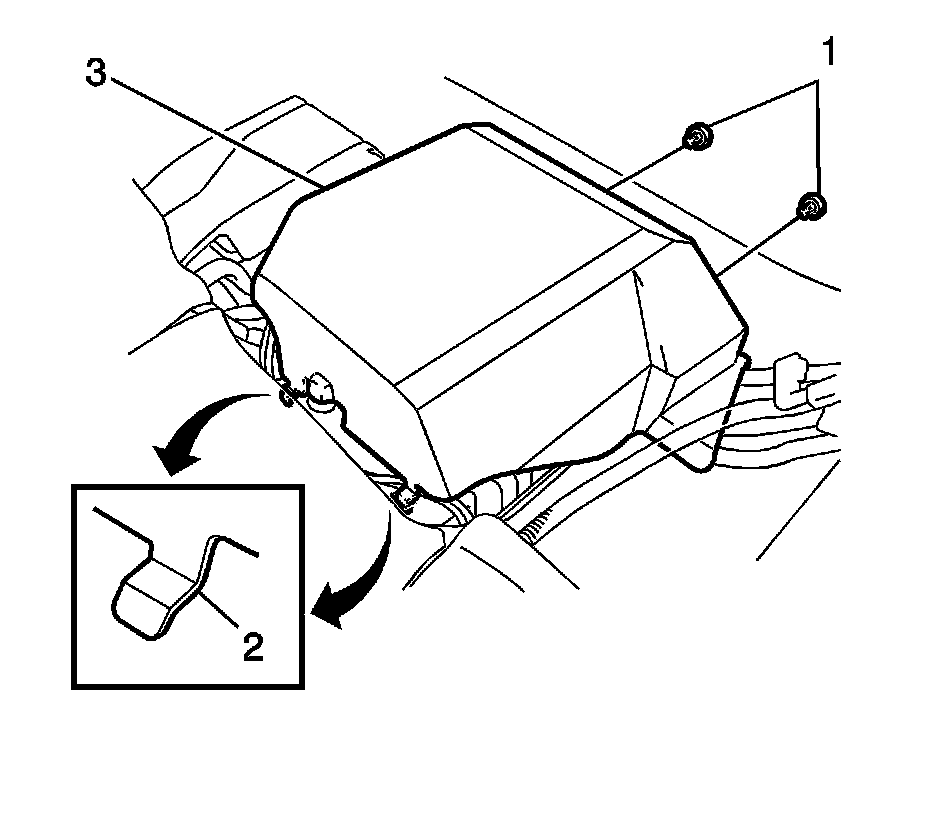 3
1
2