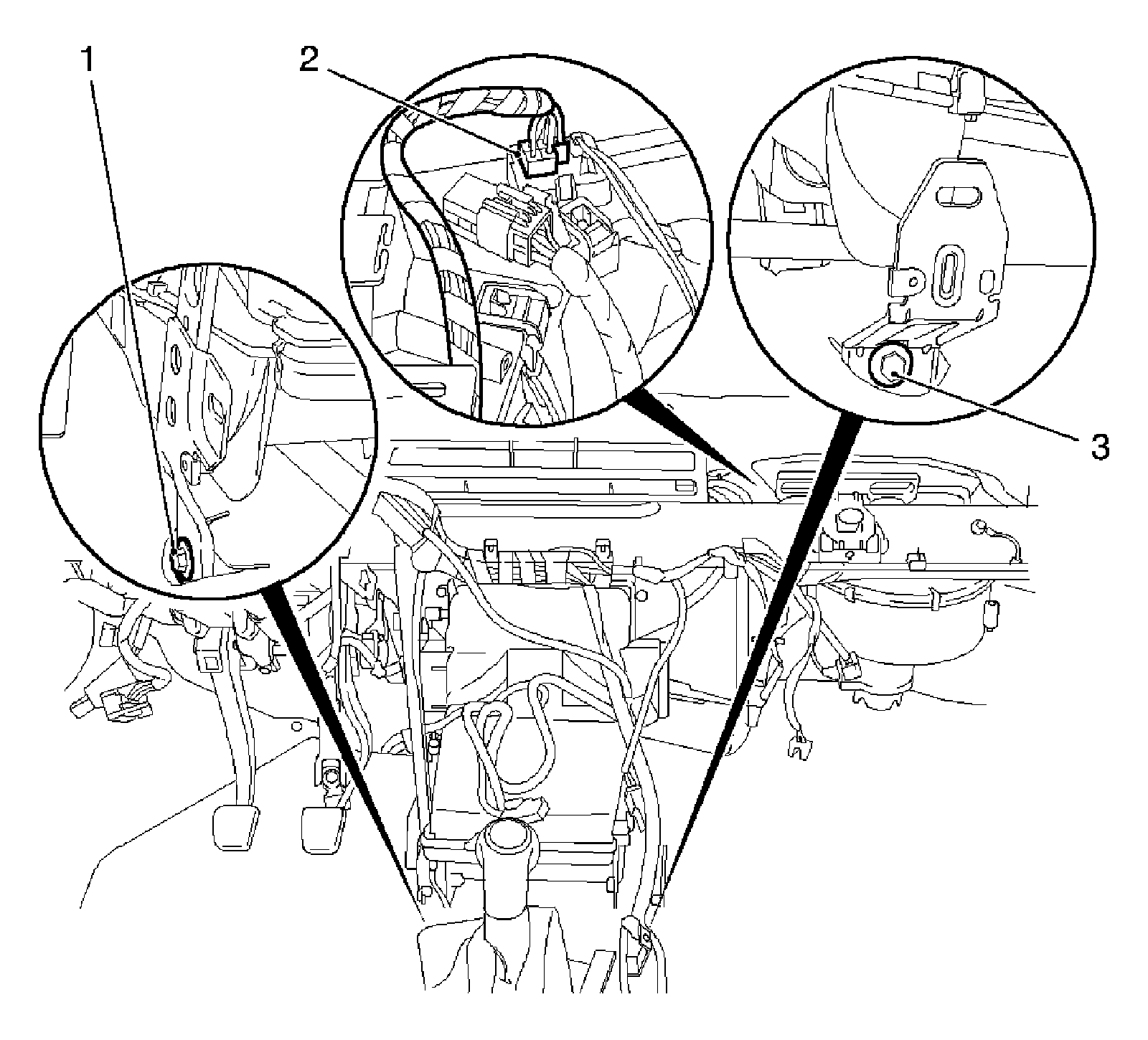 1
2
3