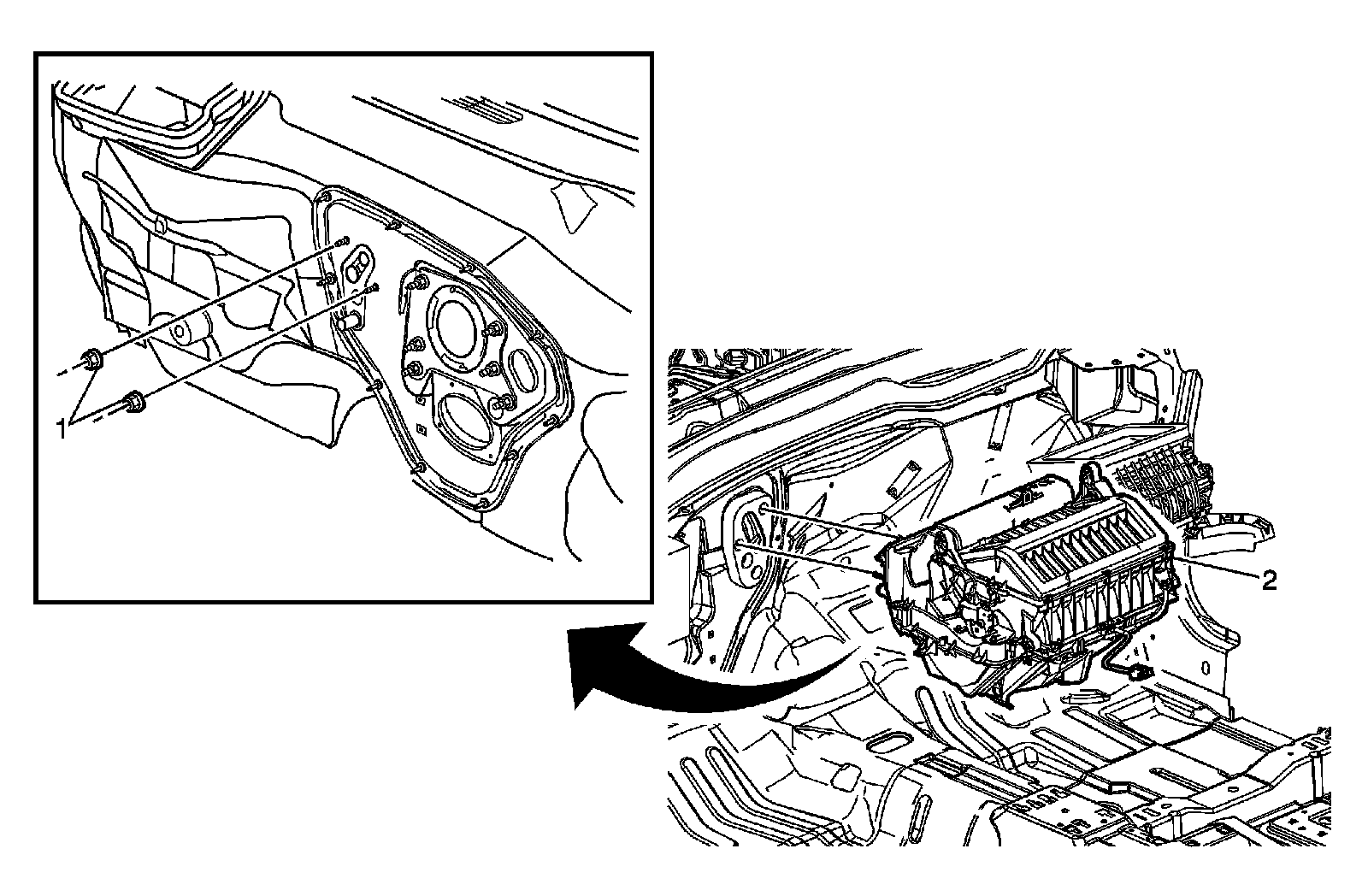 1

2