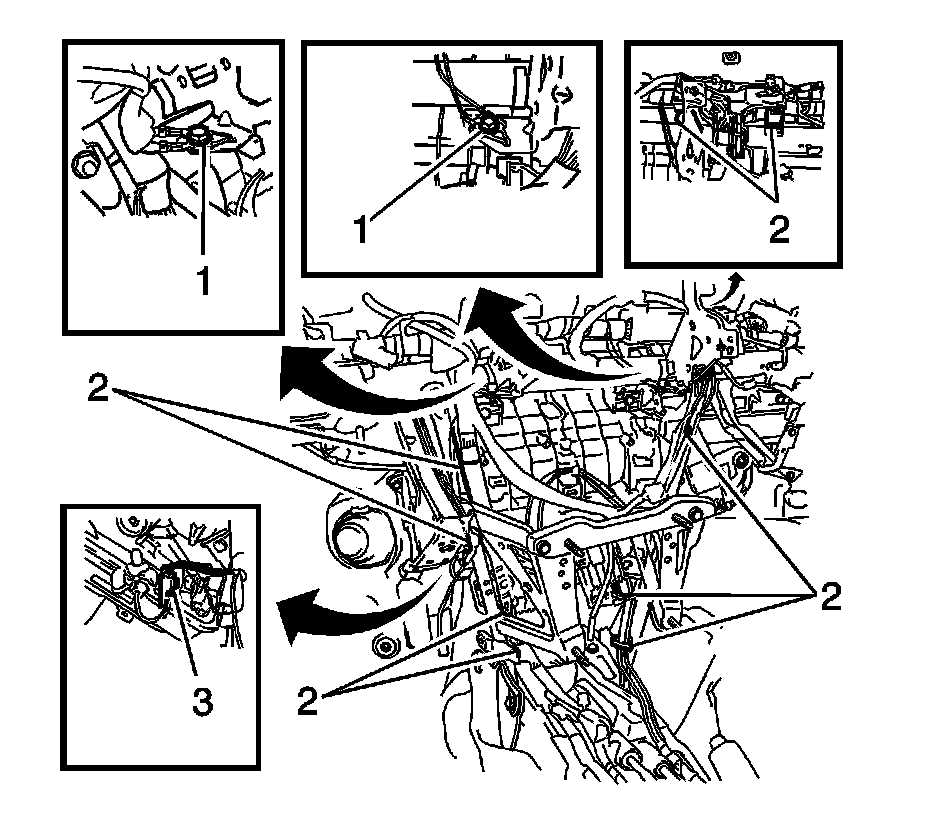 1

1

2

2

2

3

2