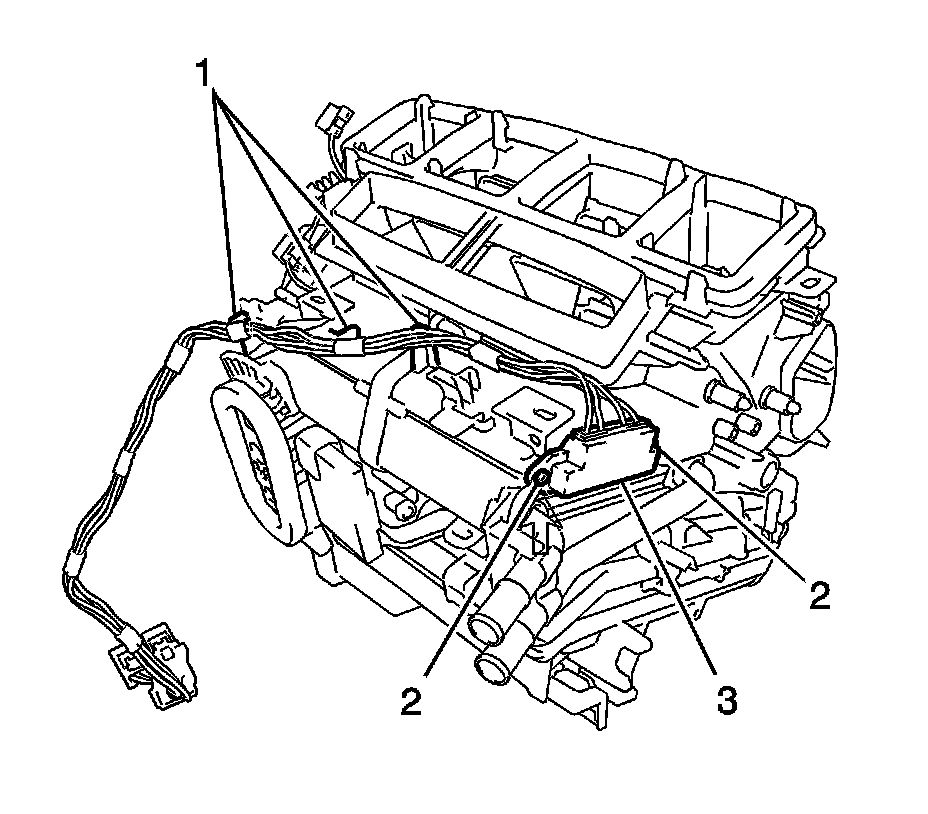 1
2
2
3