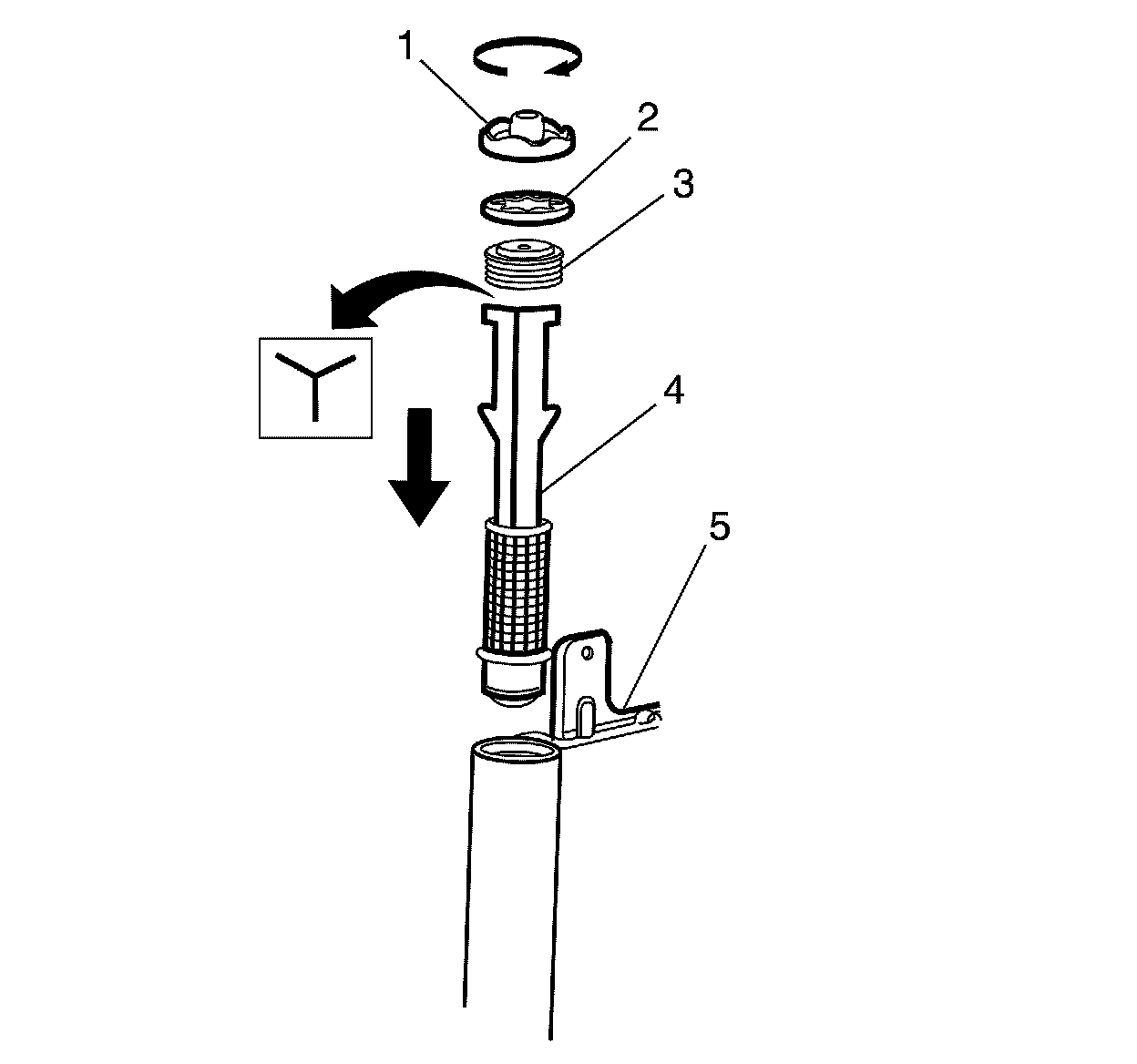 1
2
3
4
5