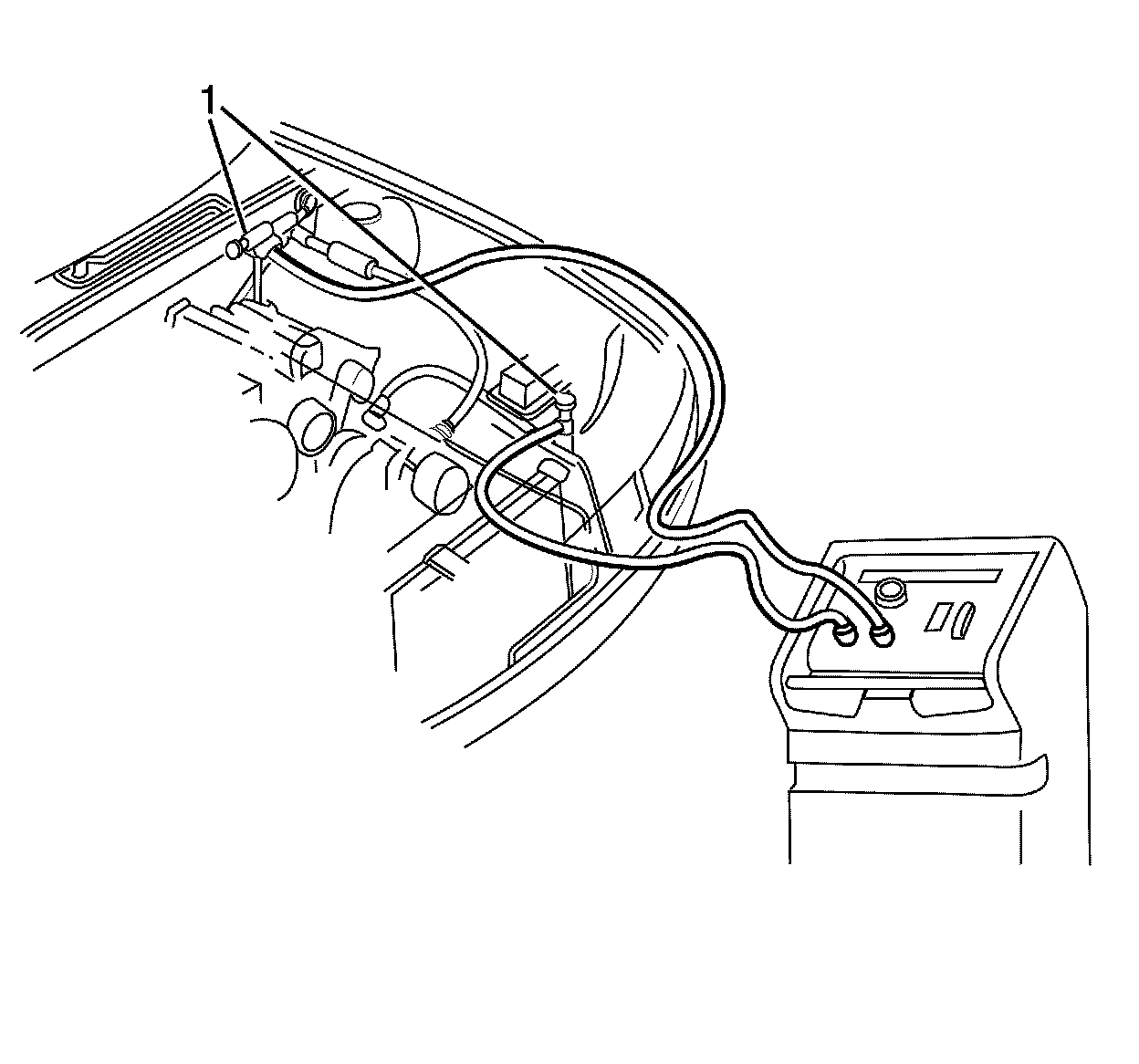 1