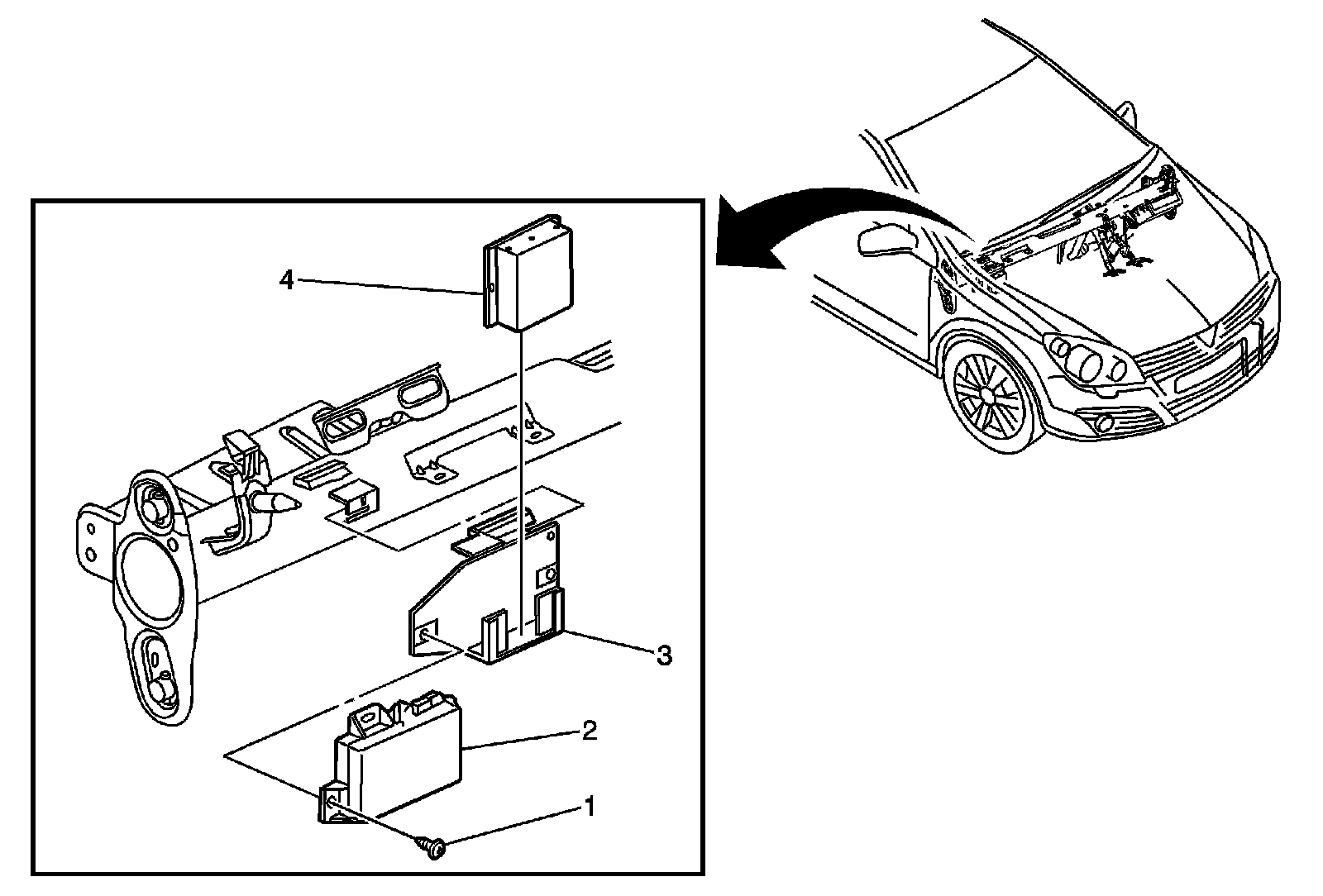 4
3
2
1