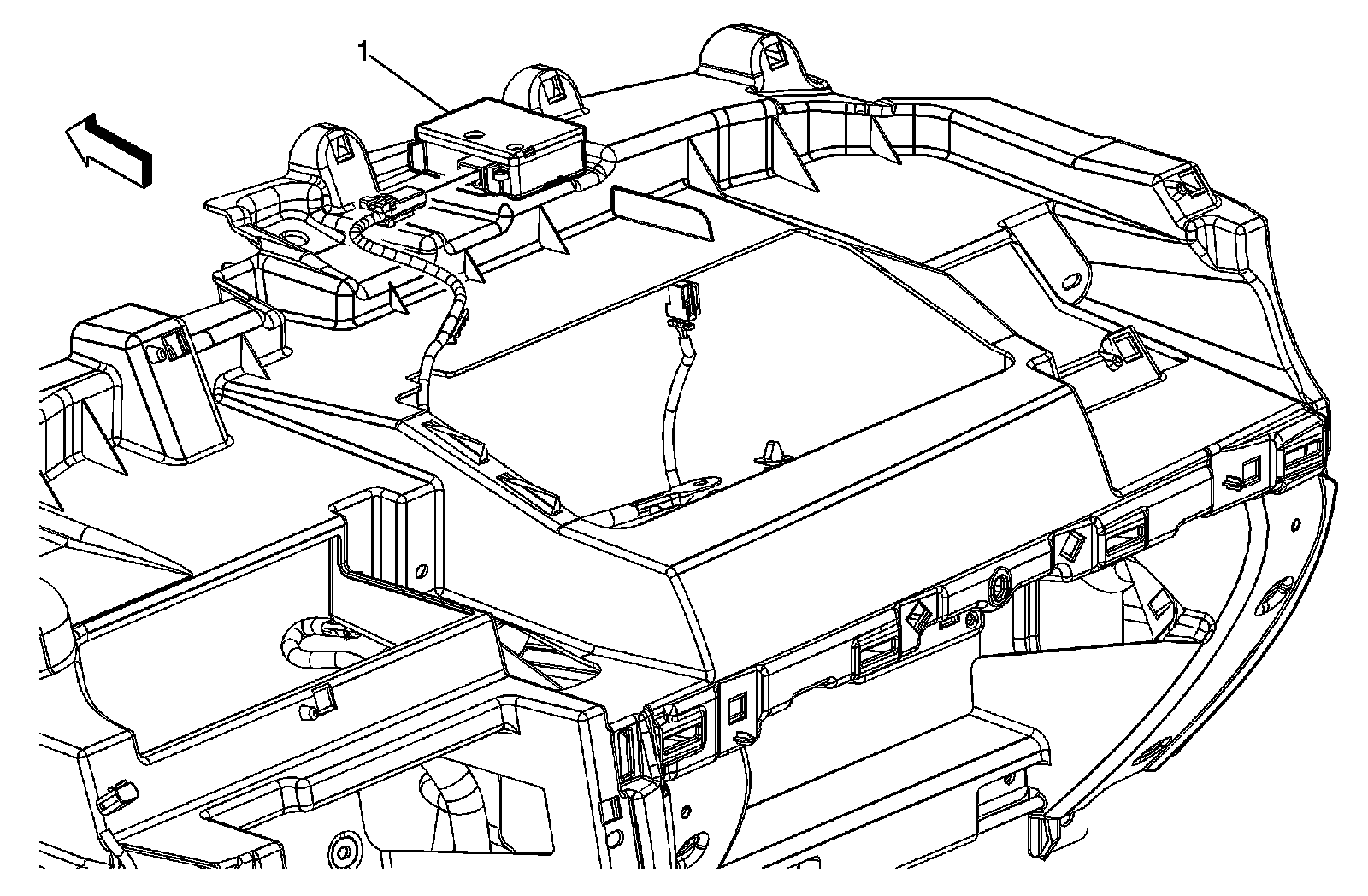 1