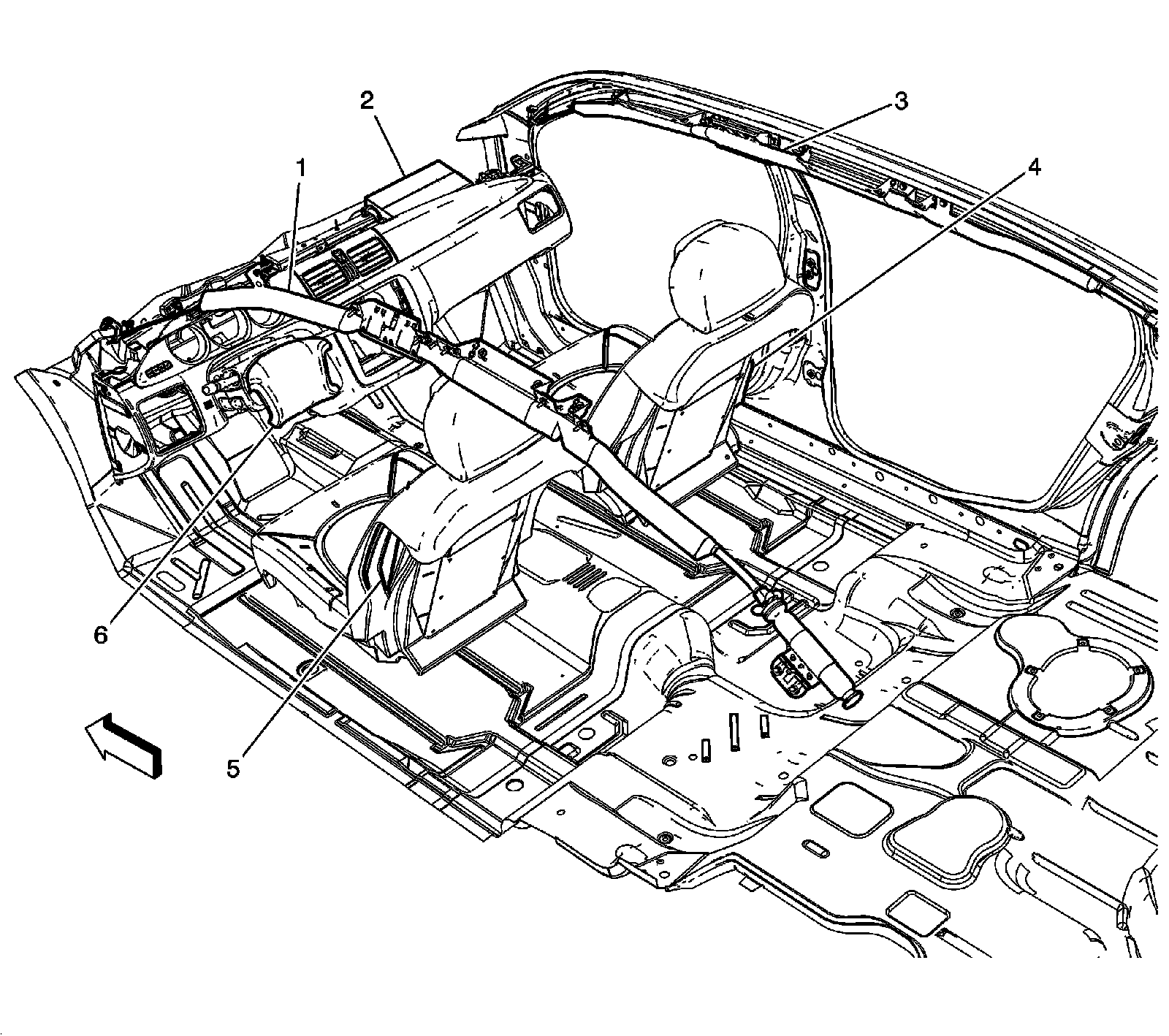 2
3
1
4
6
5