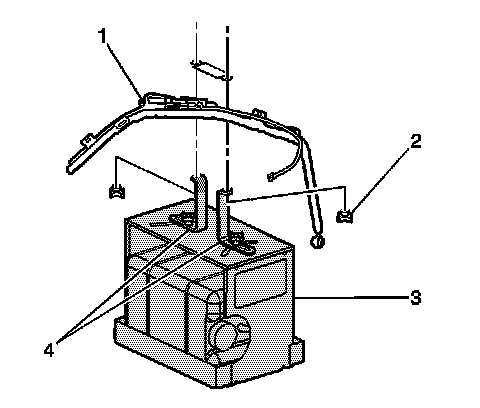 1
2
3
4