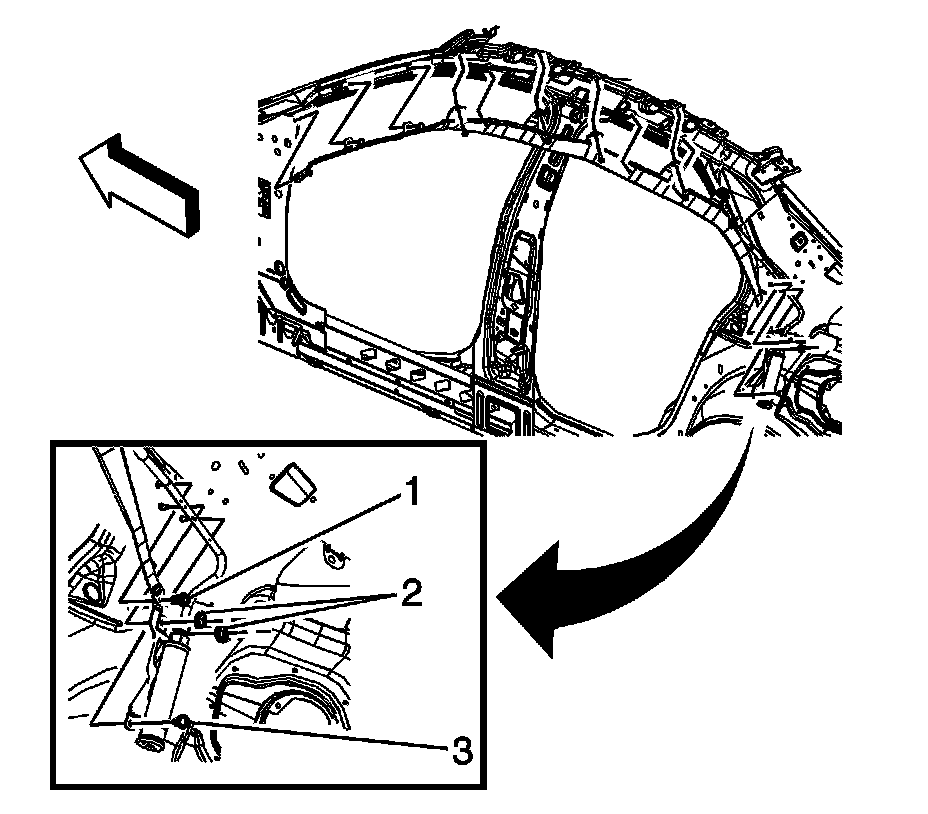 1
2
3