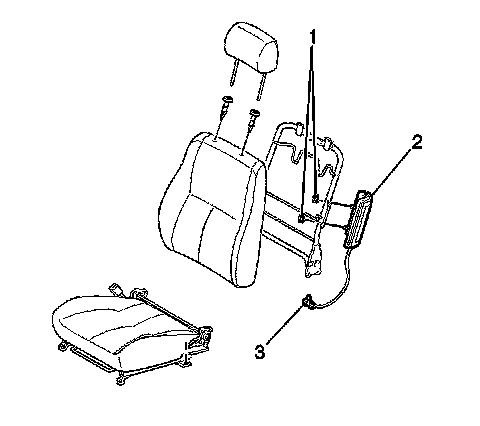 1
2
3