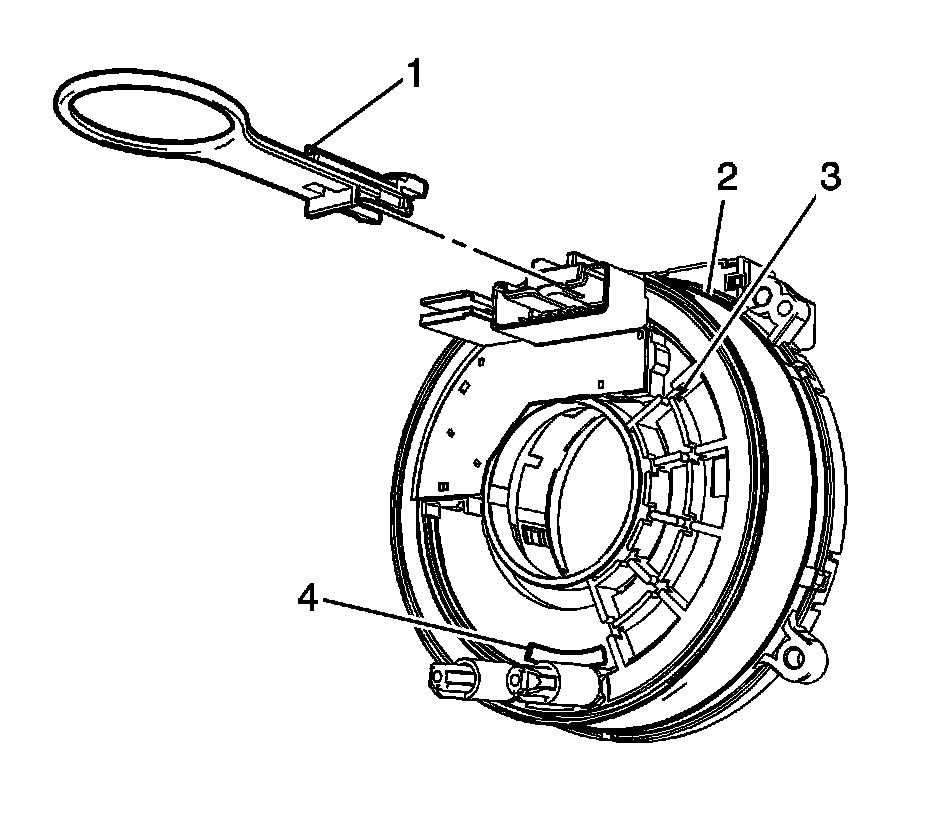 1
2
3
4