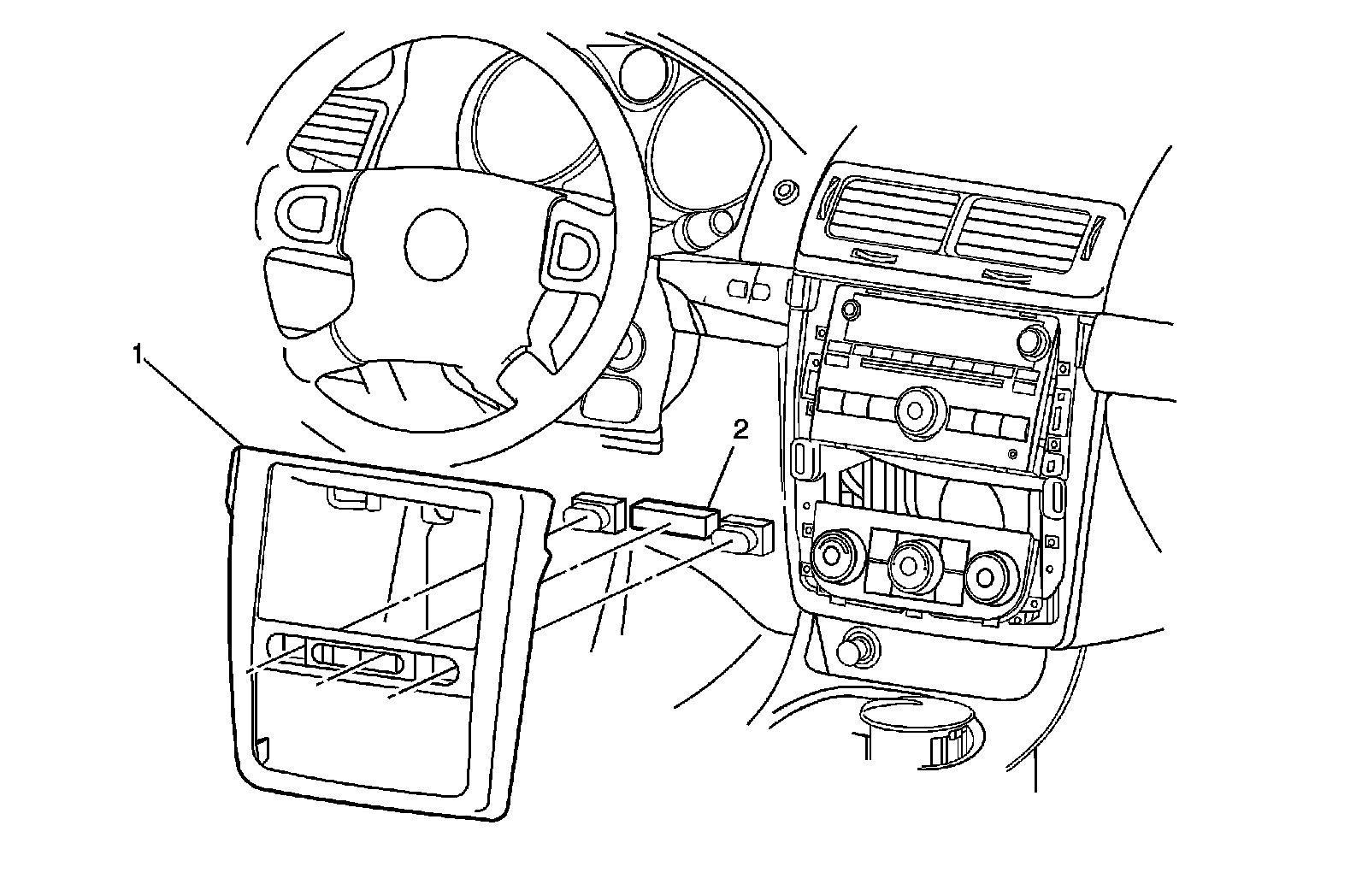 1

2