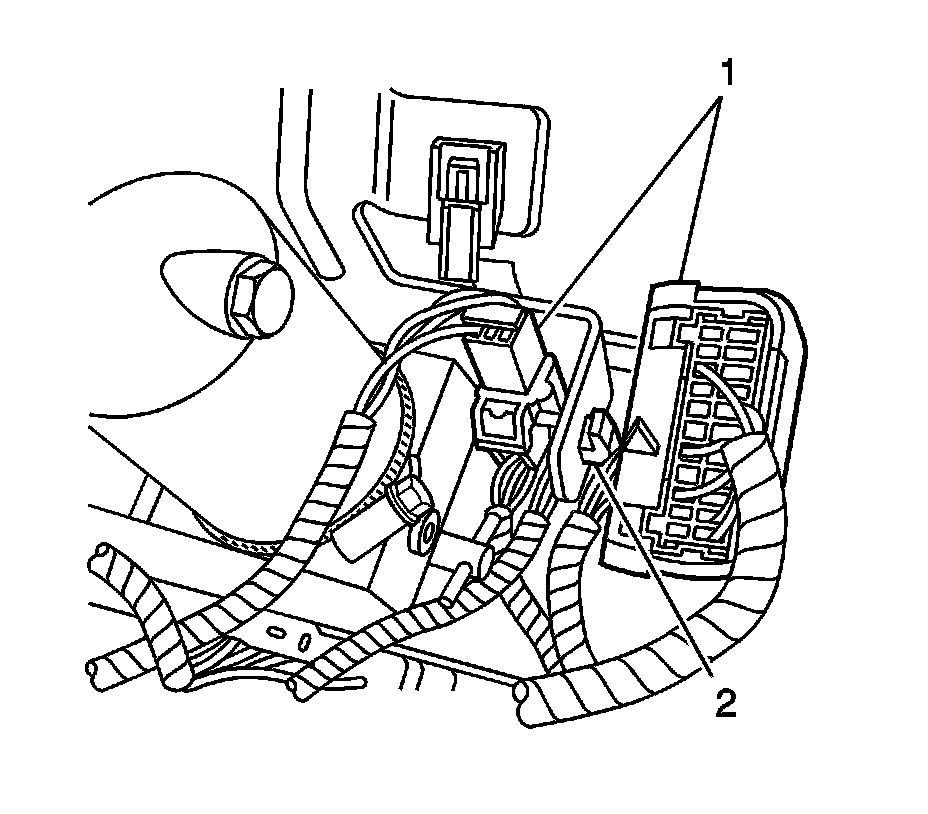 1

2