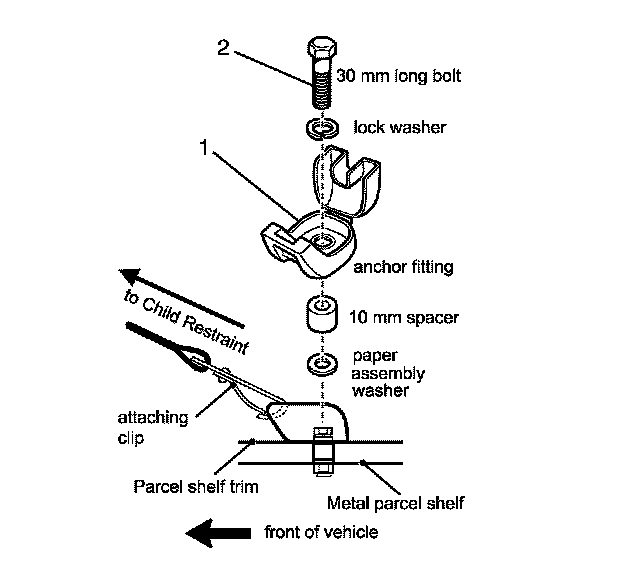 2
30 mm long bolt
lock washer
1
anchor fitting
to Child Restraint
10 mm spacer
paper assembly washer
attaching clip
Parcel shelf trim
Metal parcel shelf
front of vehicle