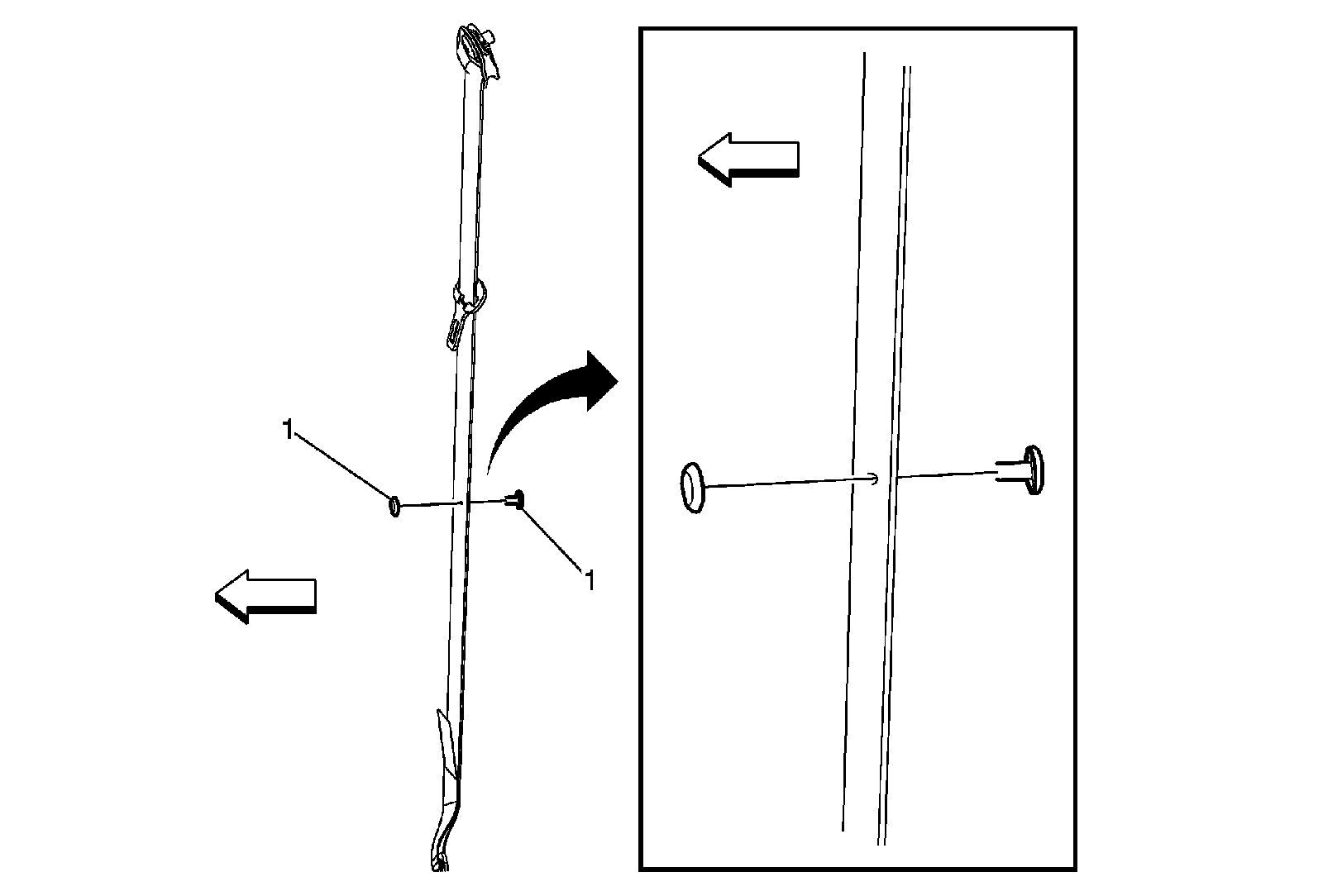 1

1