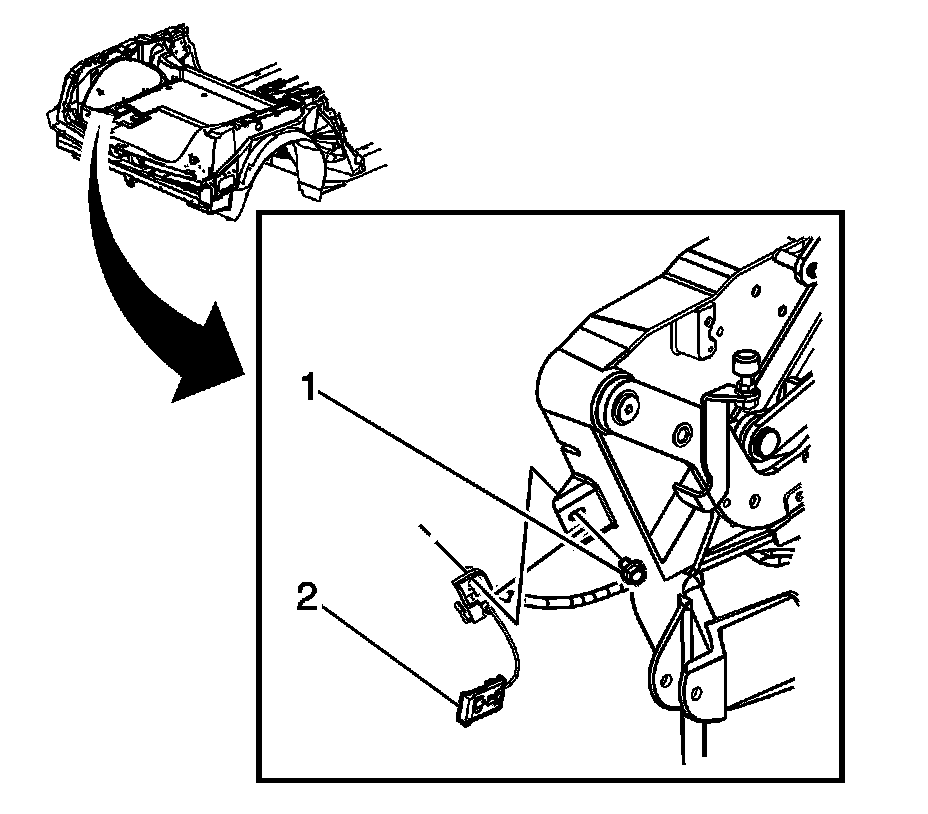 1

2