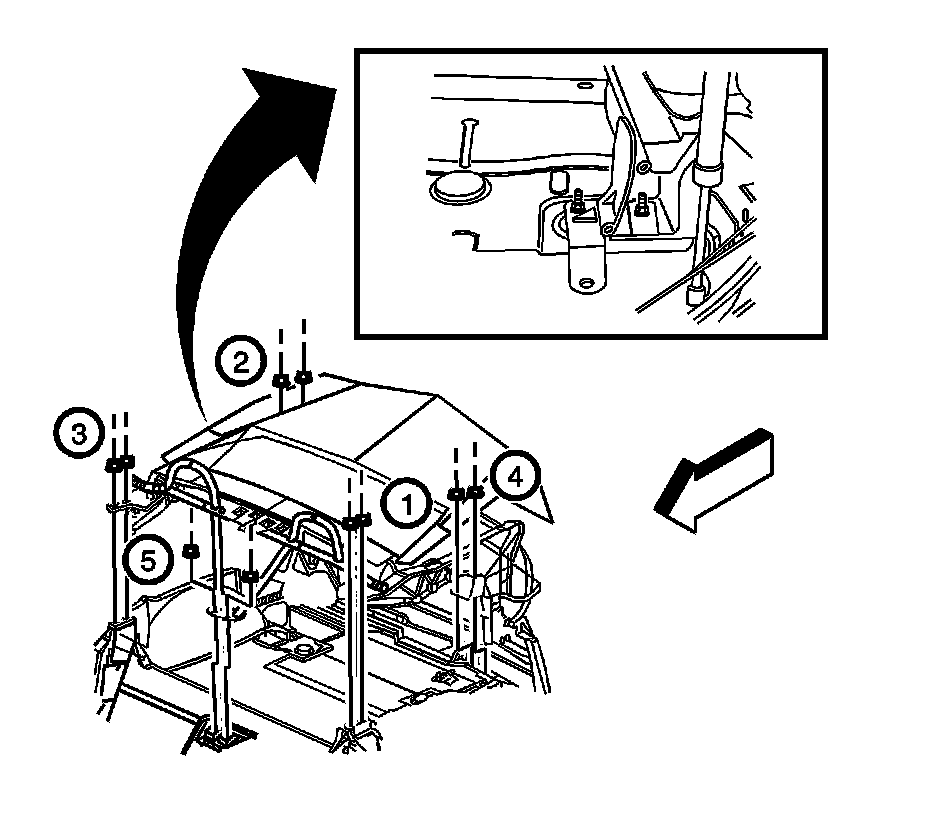 2
3
1
4
5