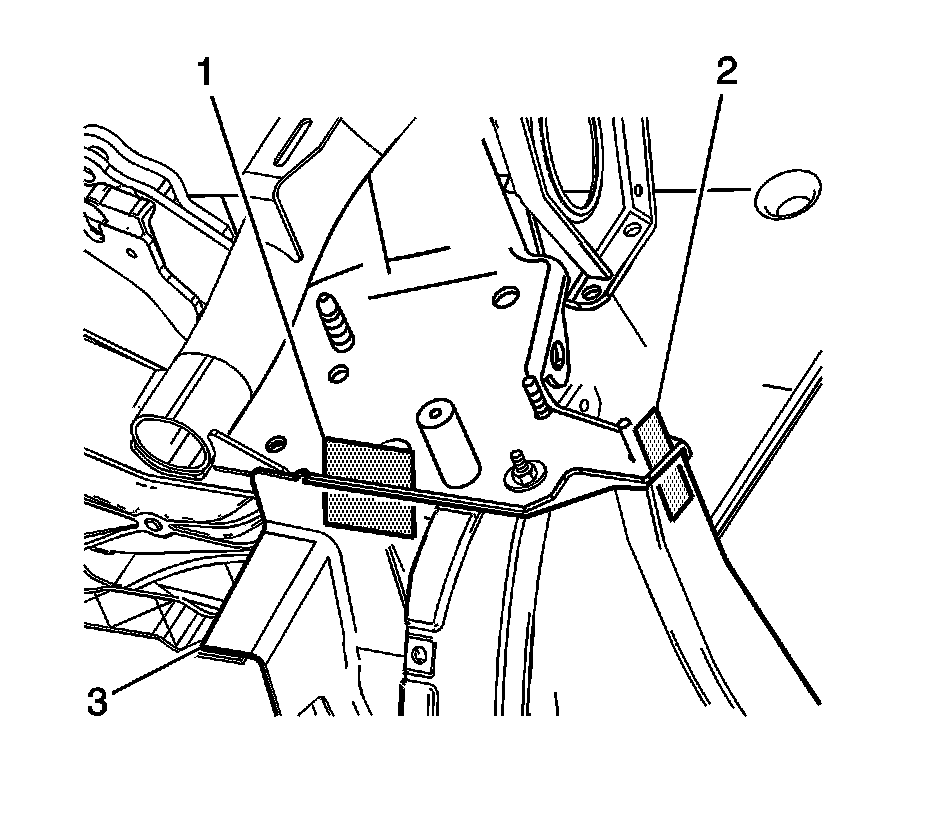 1
2
3