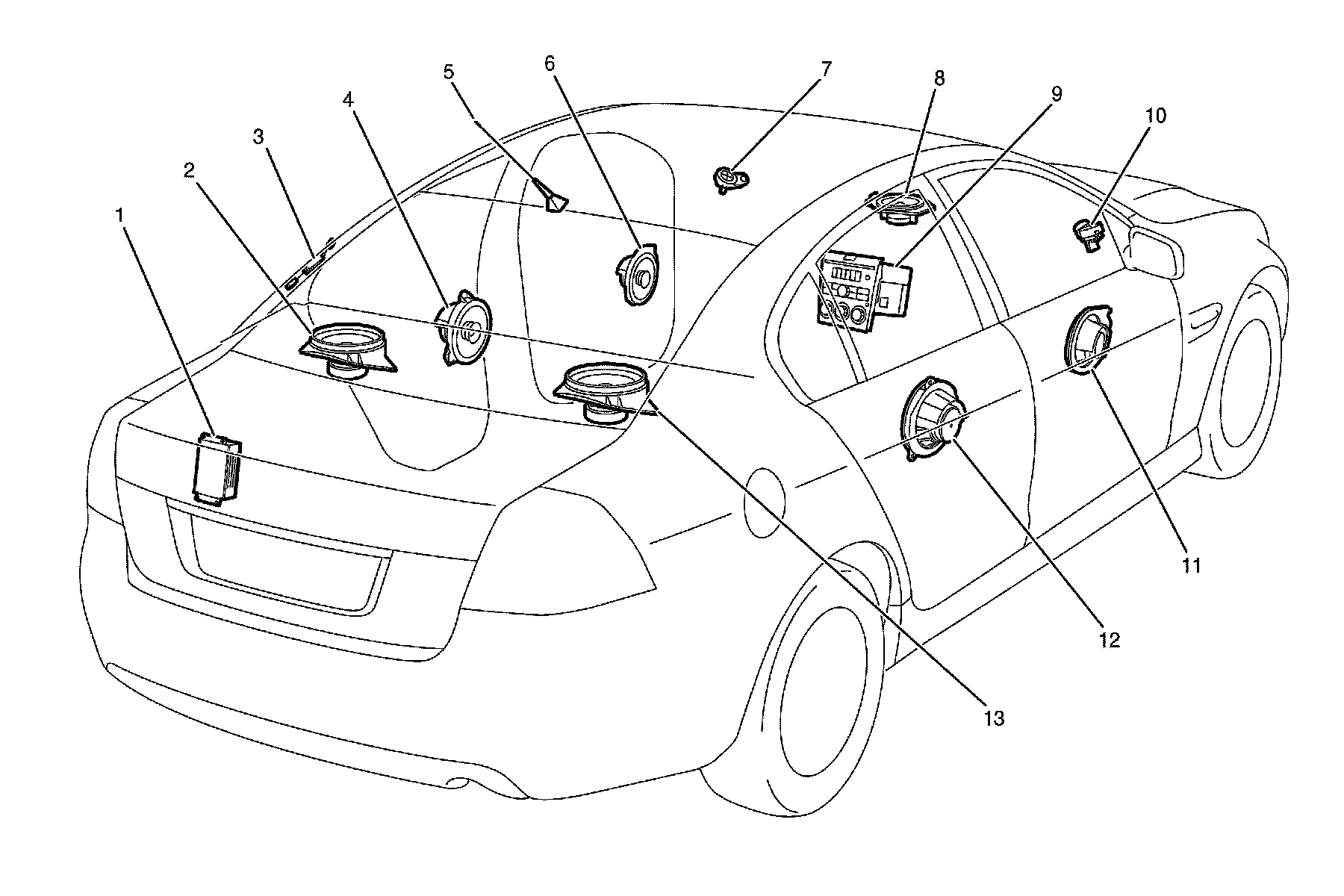 1
2
3
4
5
6
7
8
9
10
11
12
13