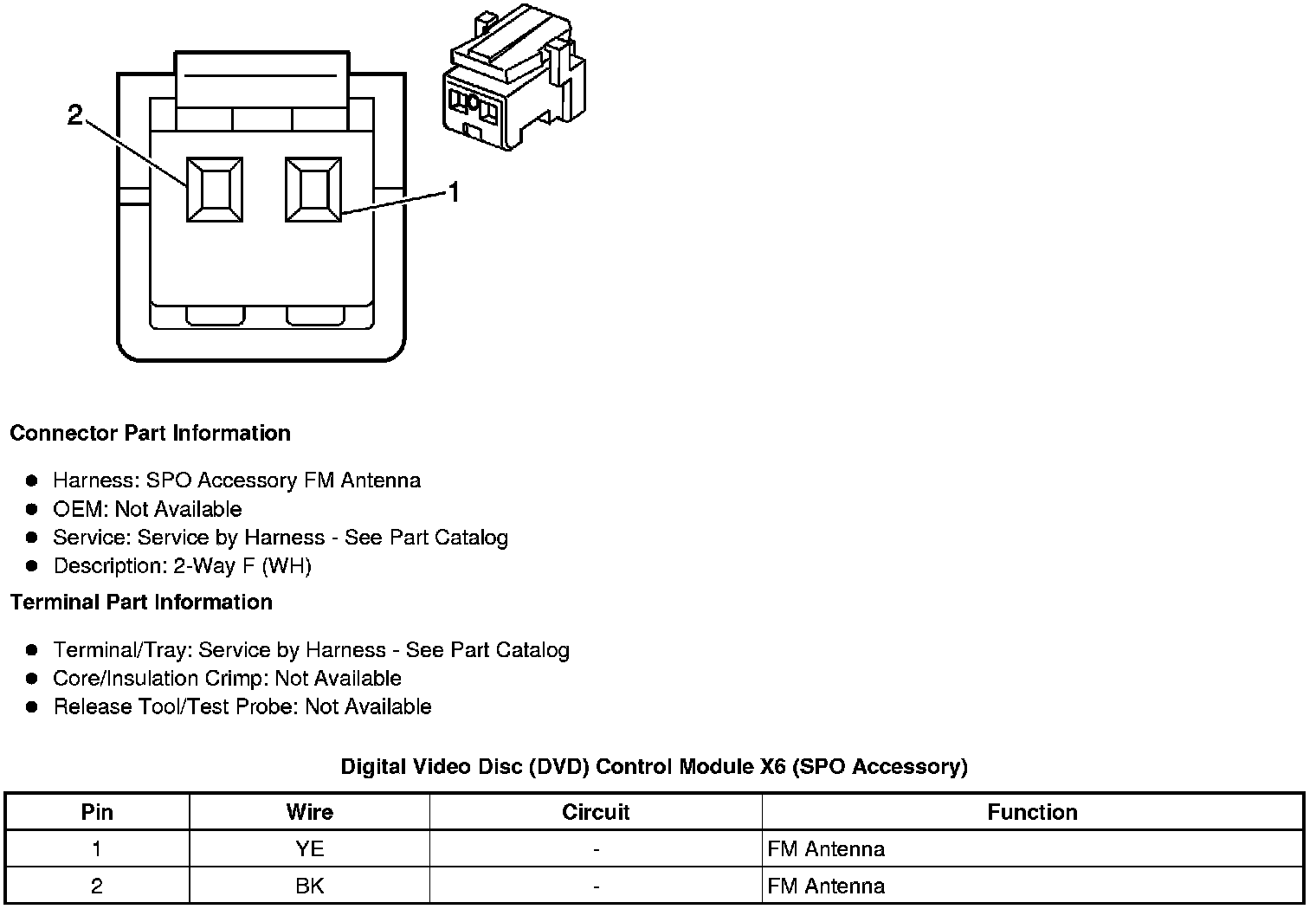 2

1

Connector Part Information

- Harness: SPO Accessory FM Antenna
- OEM: Not Available
- Service: Service by Harness - See Part Catalog
- Description: 2-Way F (WH)

Terminal Part Information

- Terminal/Tray: Service by Harness - See Part Catalog
- Core/Insulation Crimp: Not Available
- Release Tool/Test Probe: Not Available

Digital Video Disc (DVD) Control Module X6 (SPO Accessory)

| Pin | Wire | Circuit | Function |
|---|---|---|---|
| 1 | YE | - | FM Antenna |
| 2 | BK | - | FM Antenna |