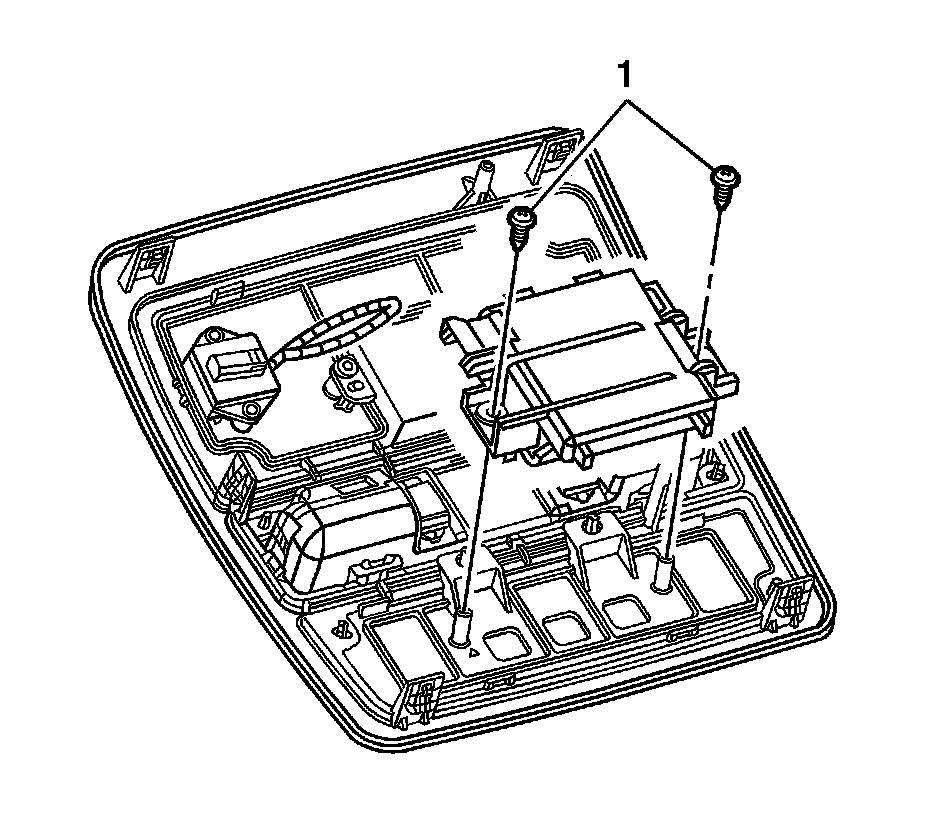 1