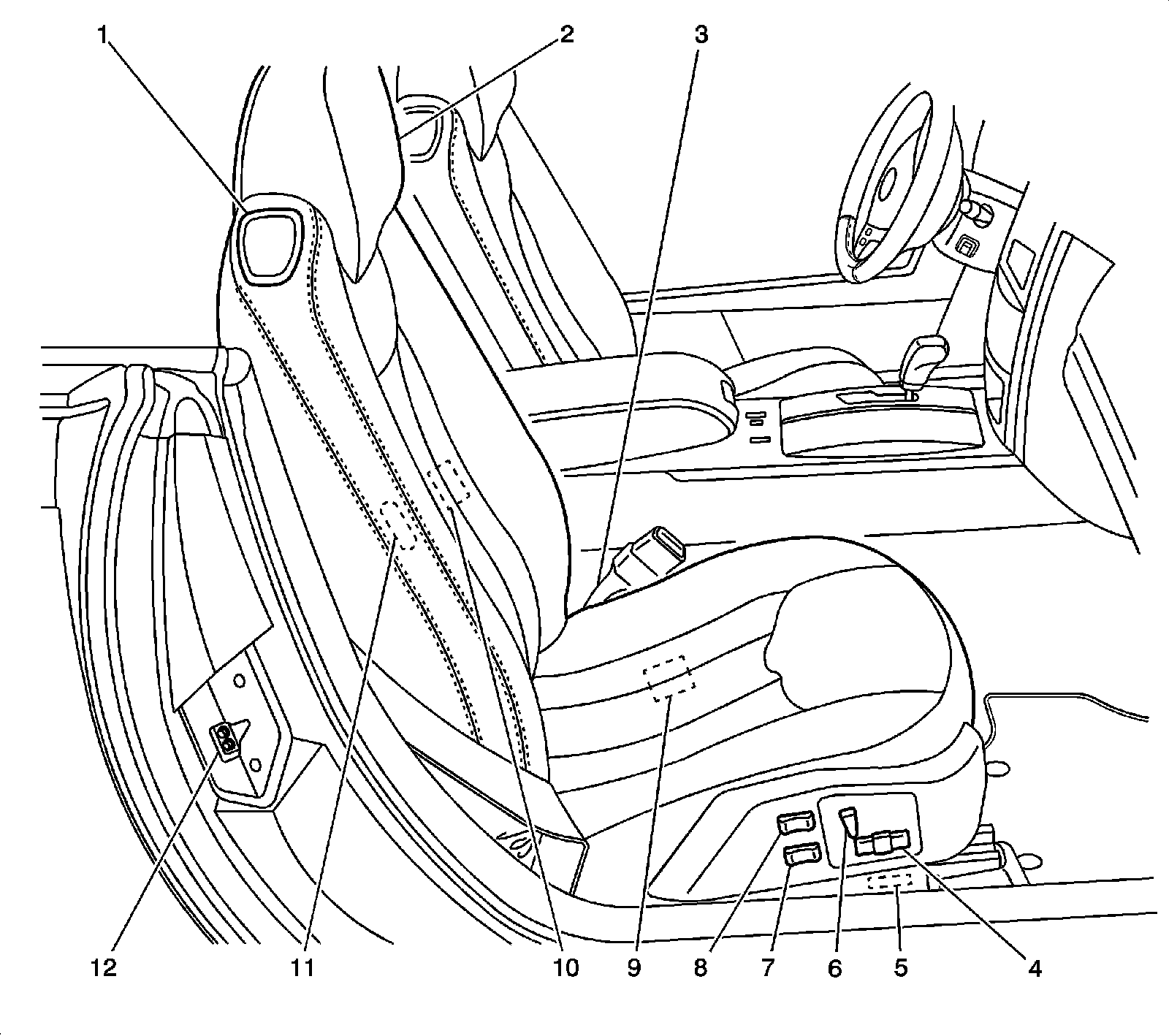 1
2
3
12
11
10
9
8
7
6
5
4