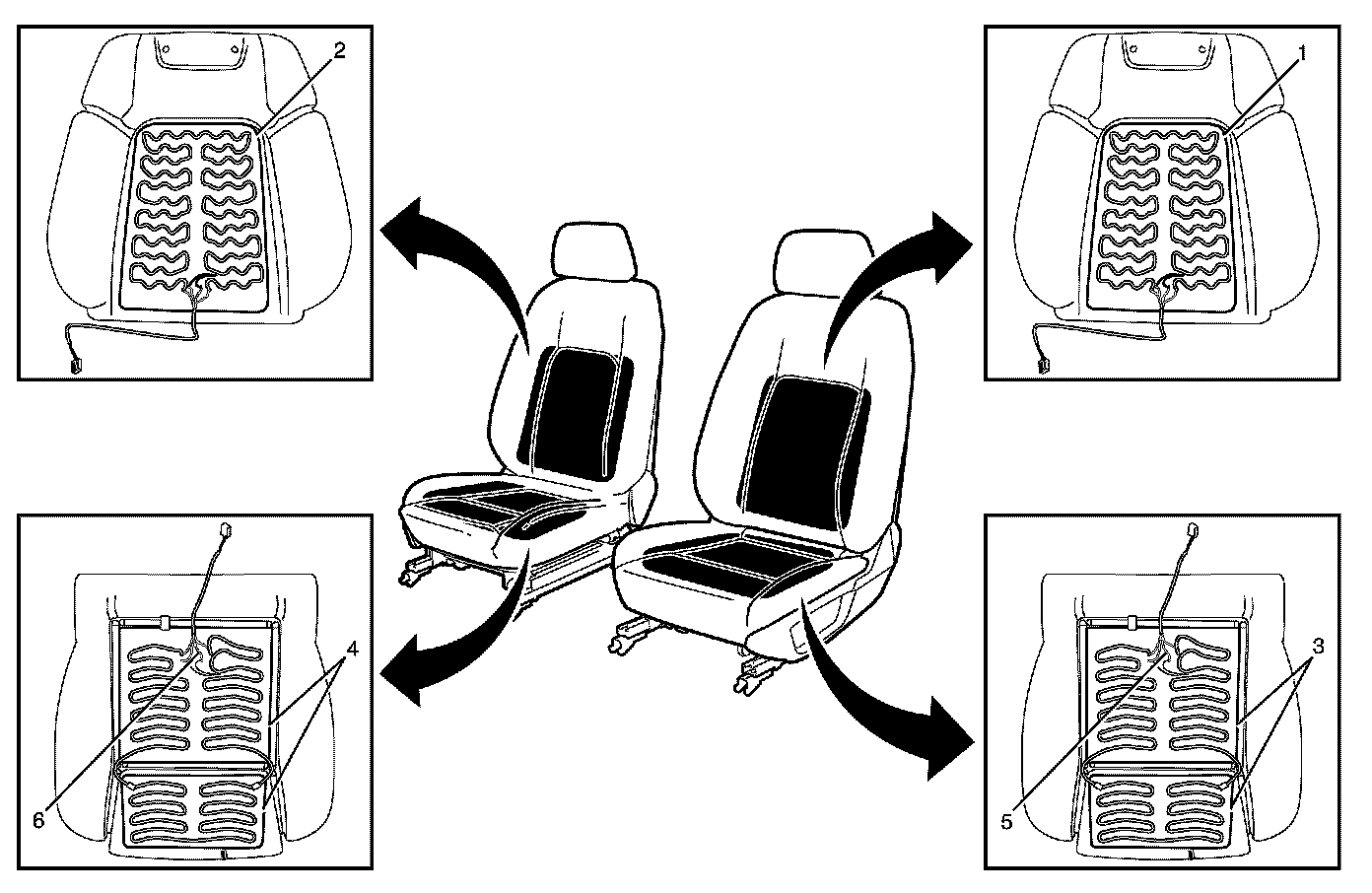 2

1

4

6

3

5