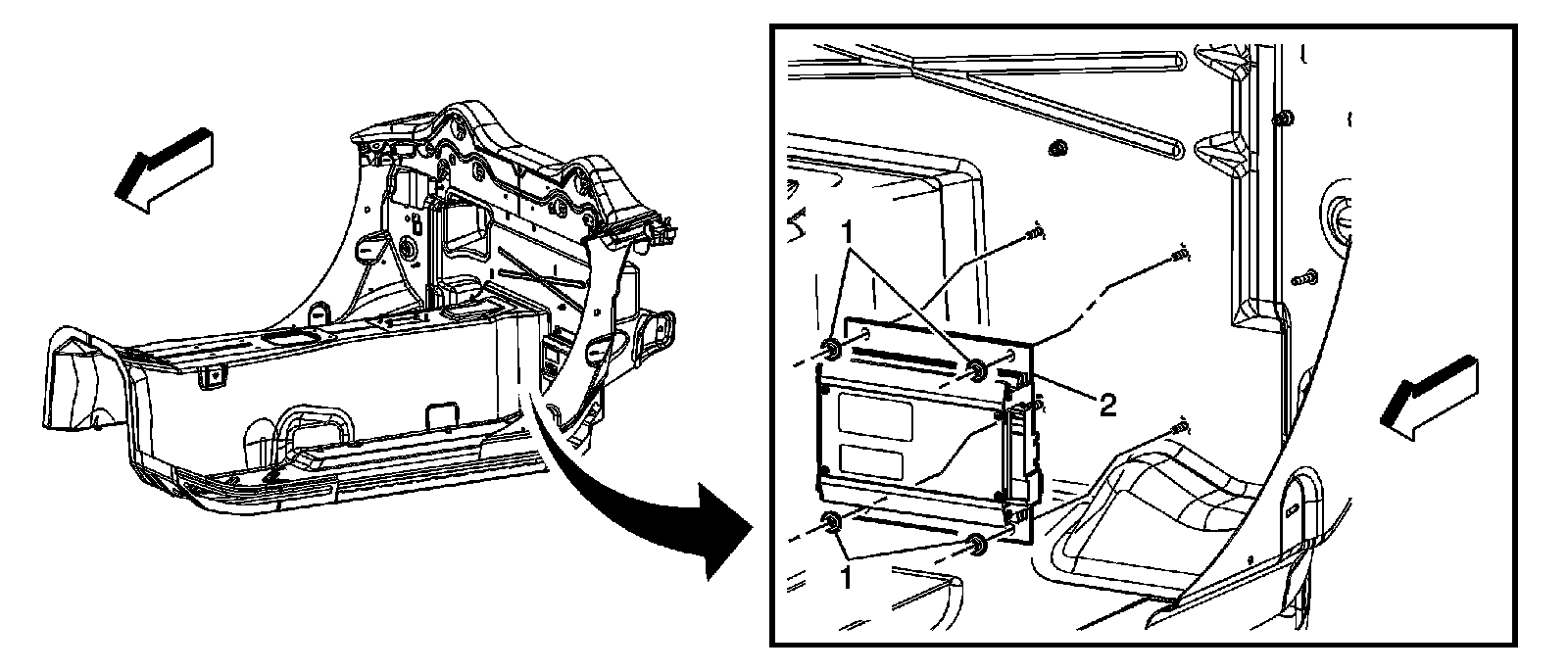 1
2
1