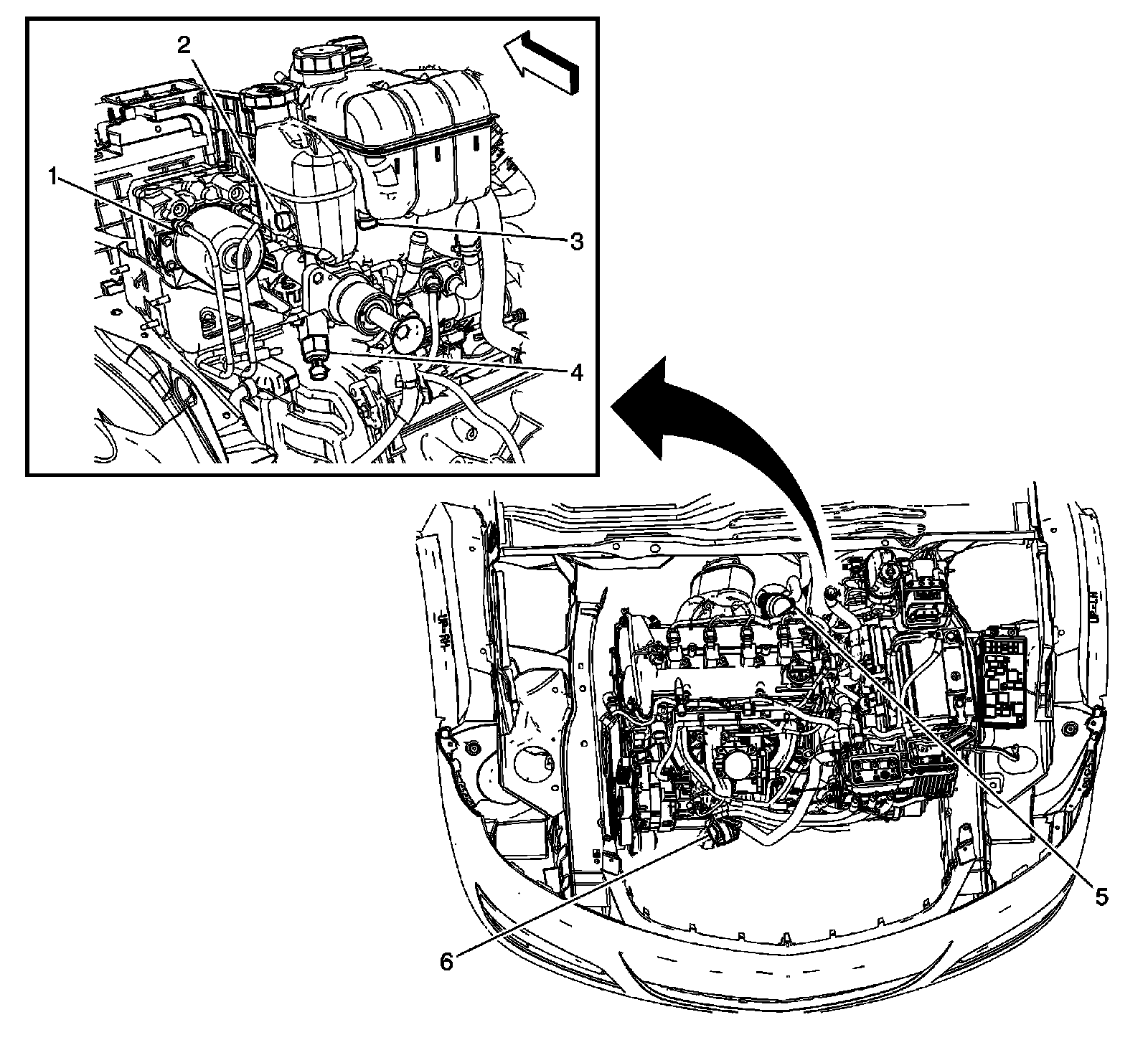 2
1
3
4
5
6