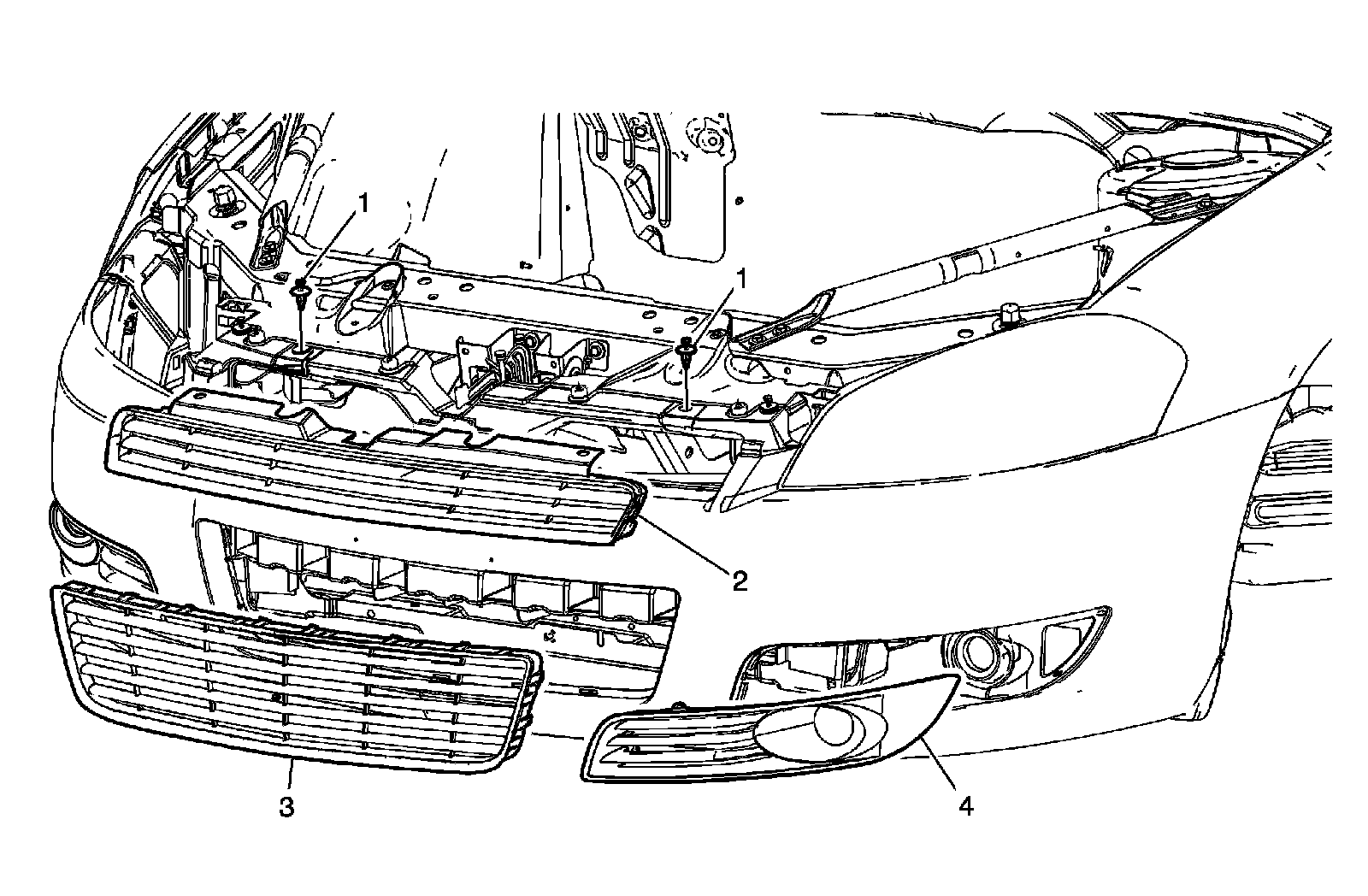 1
1
2
3
4