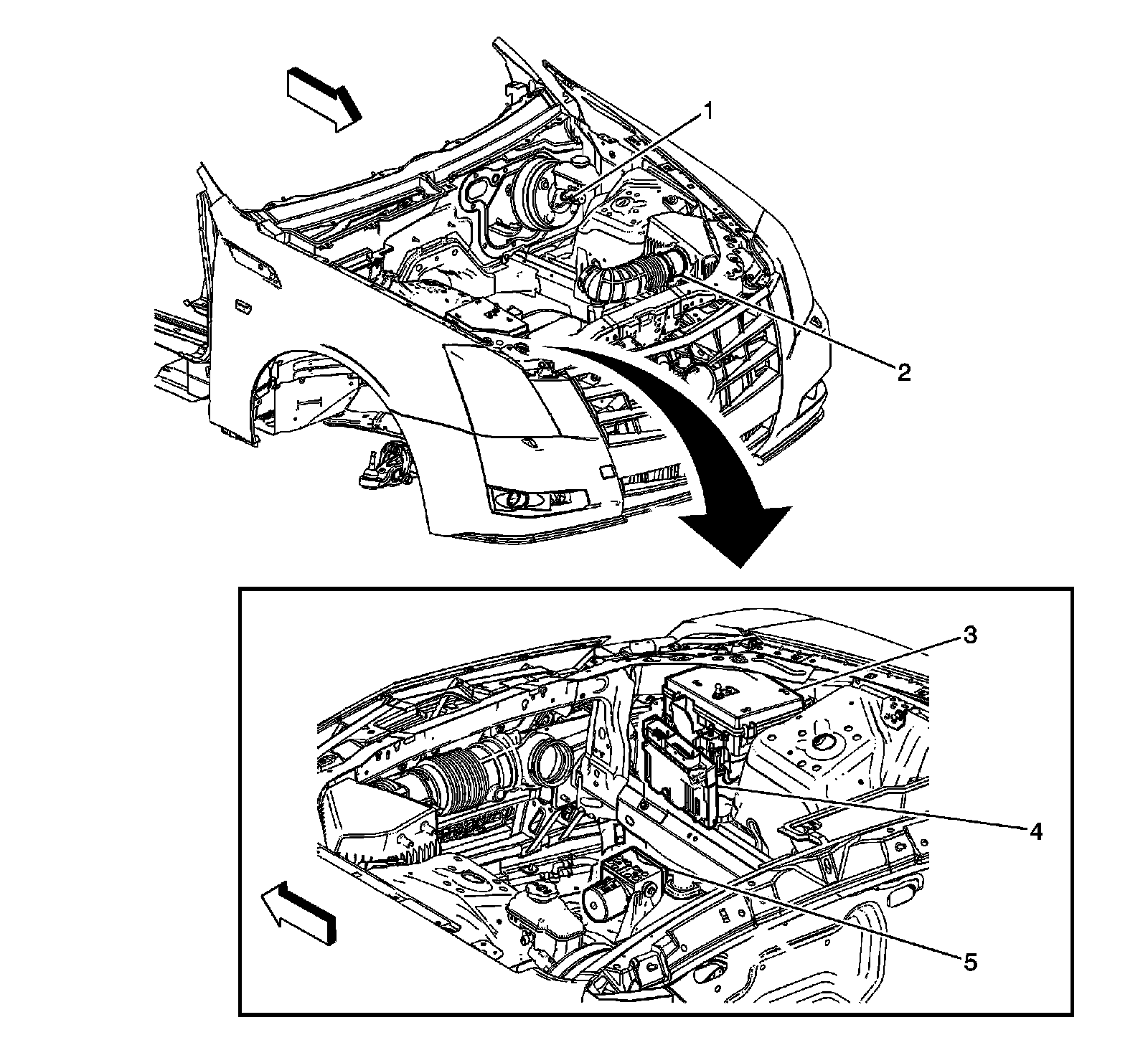 1
2
3
4
5