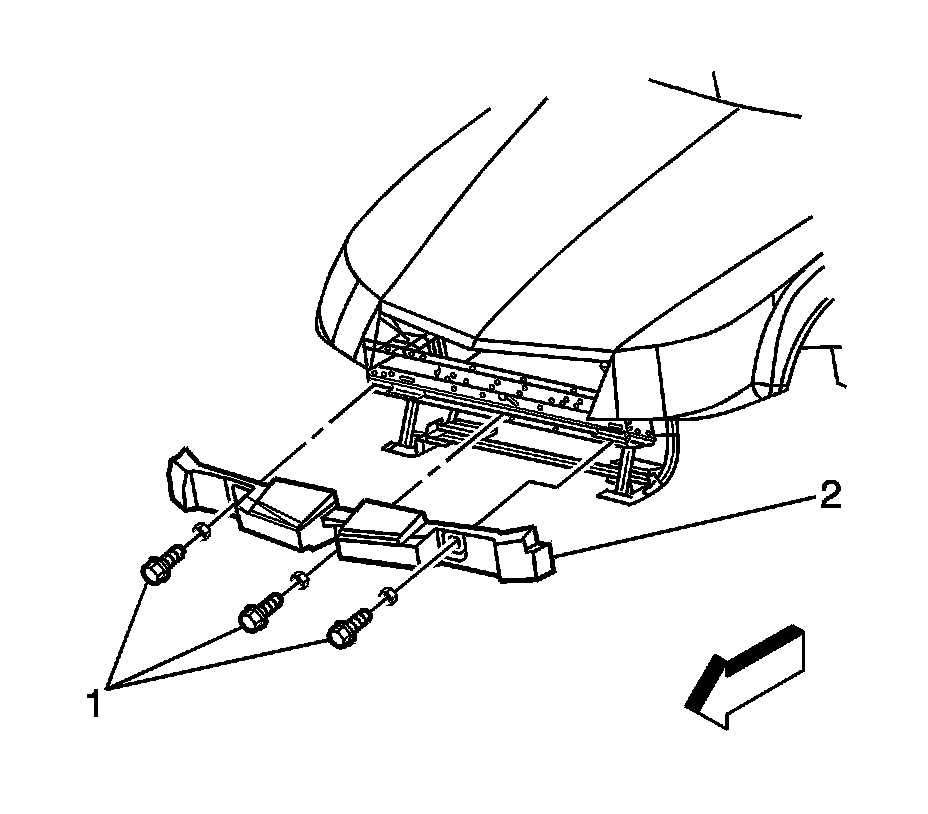 2

1