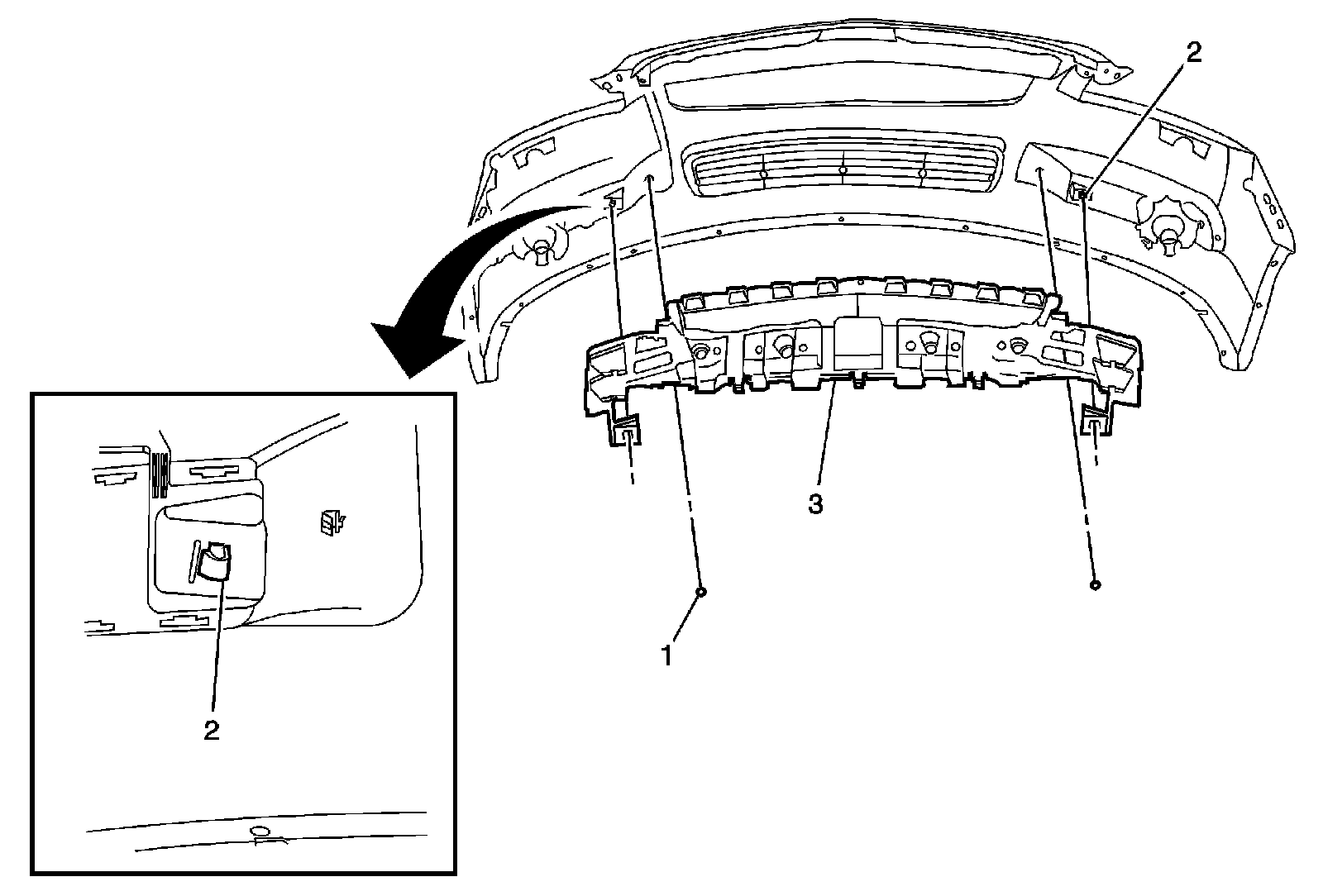 2
3
1
2