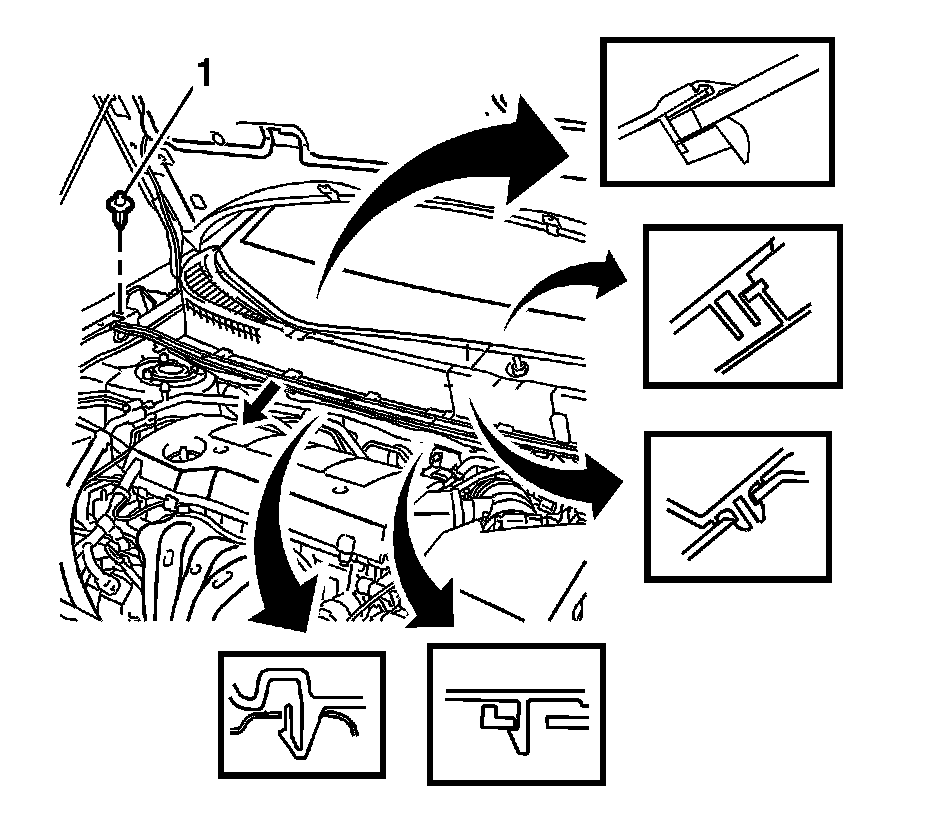 1