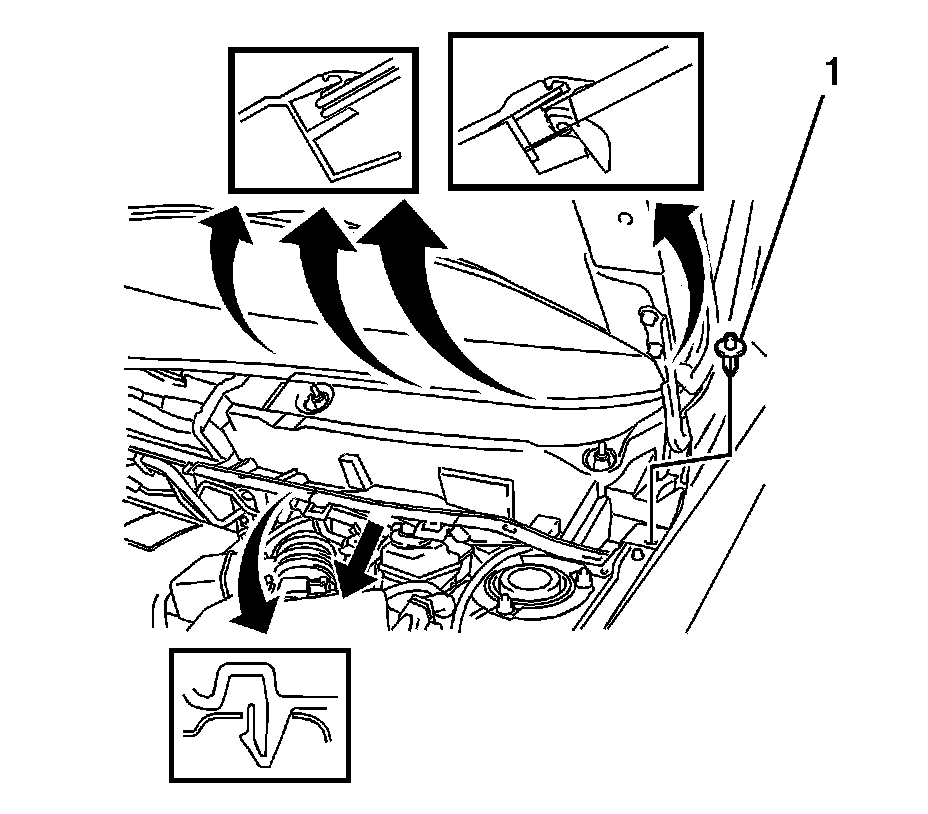 1