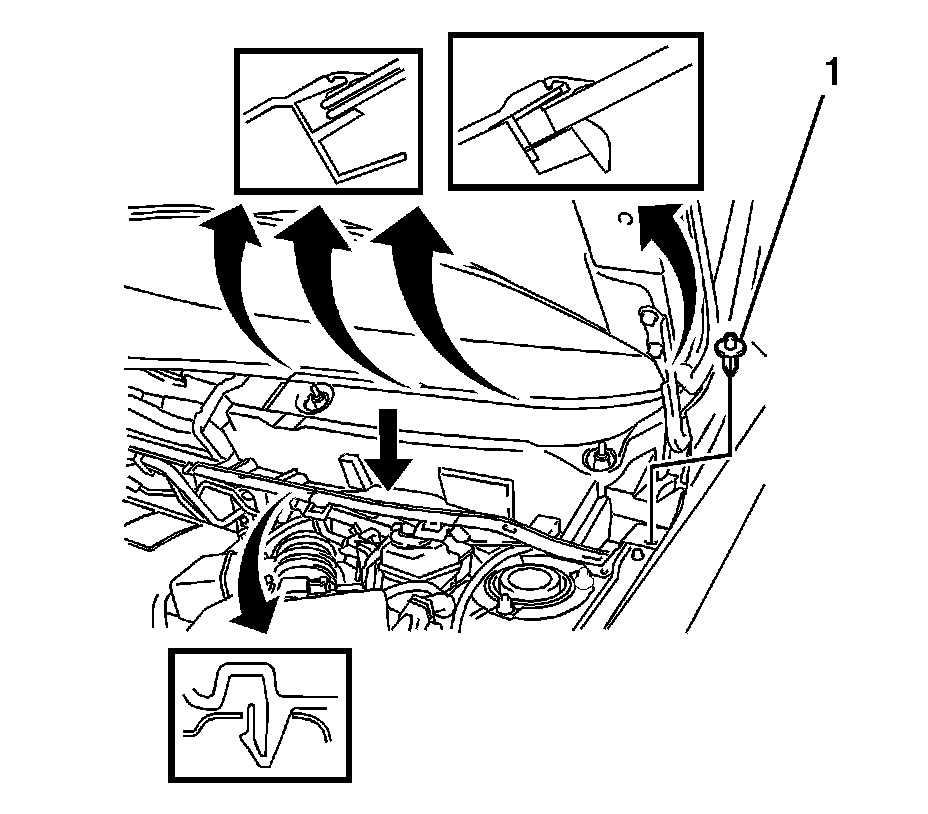 1