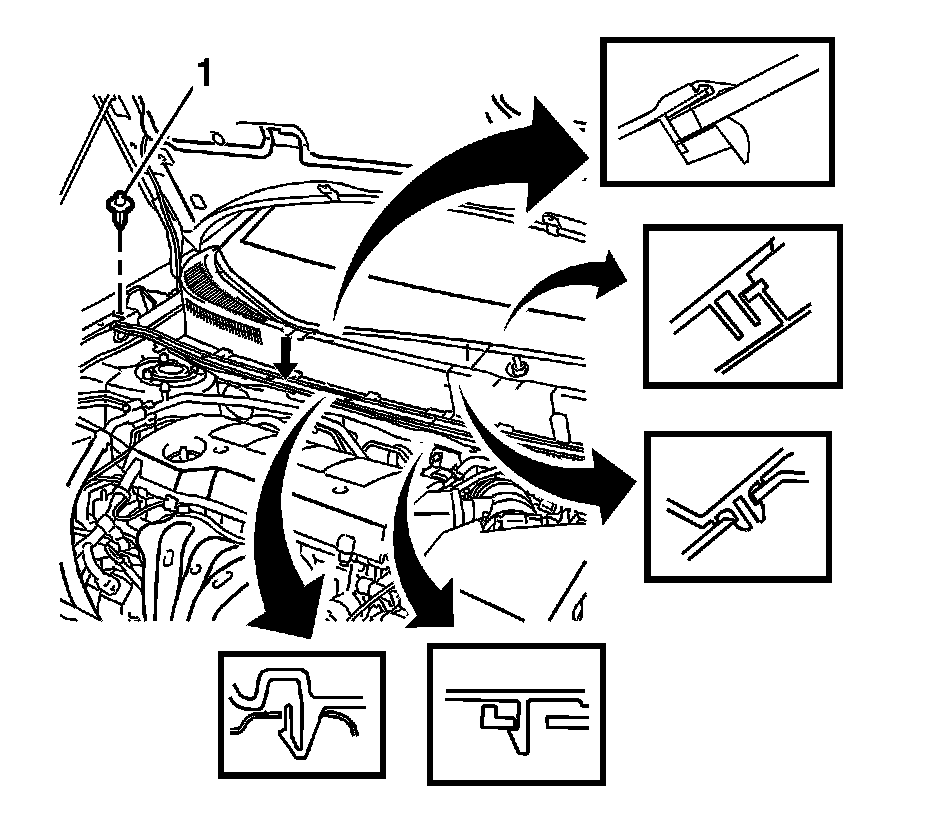 1