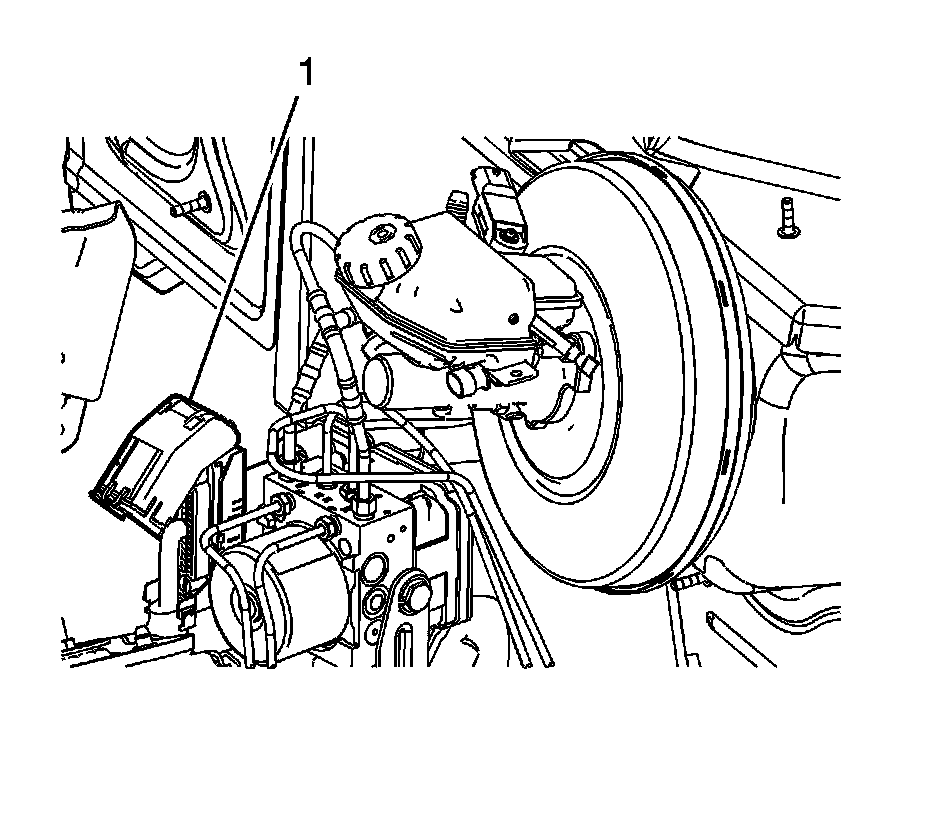 1