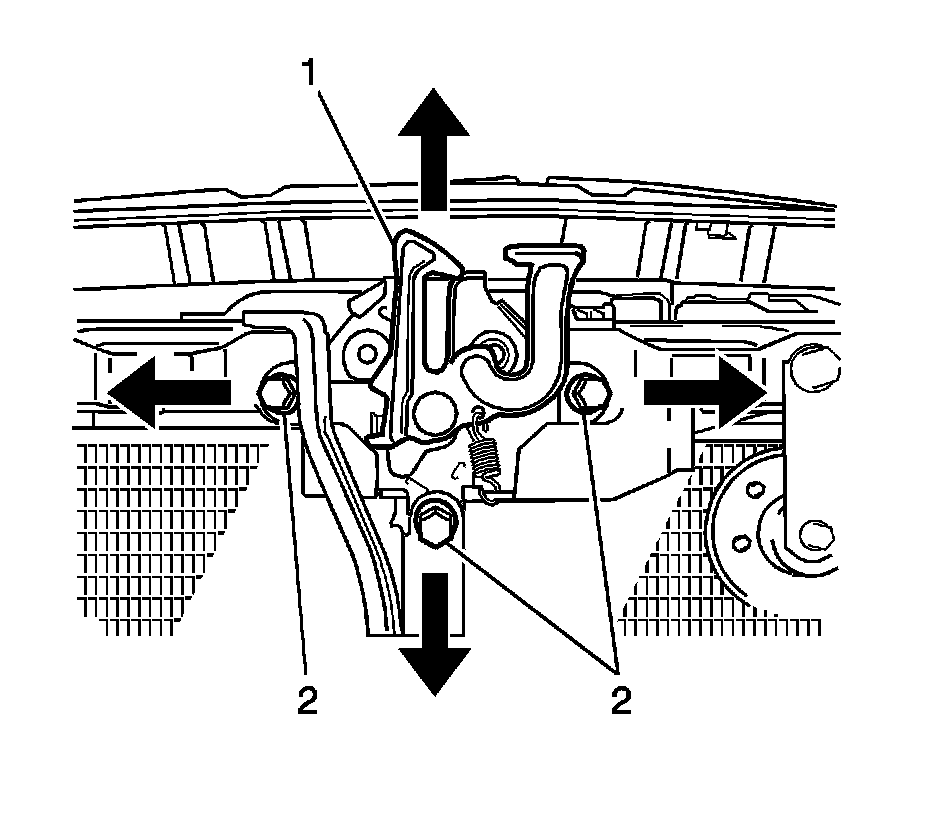 1
2
2