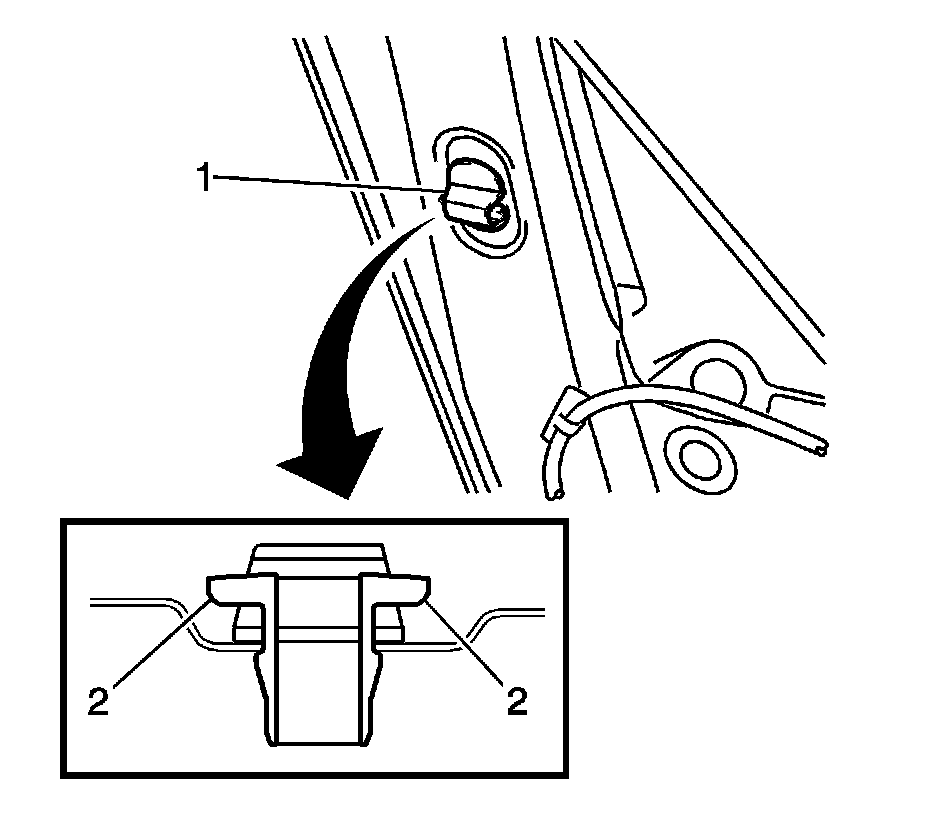 1

2

2