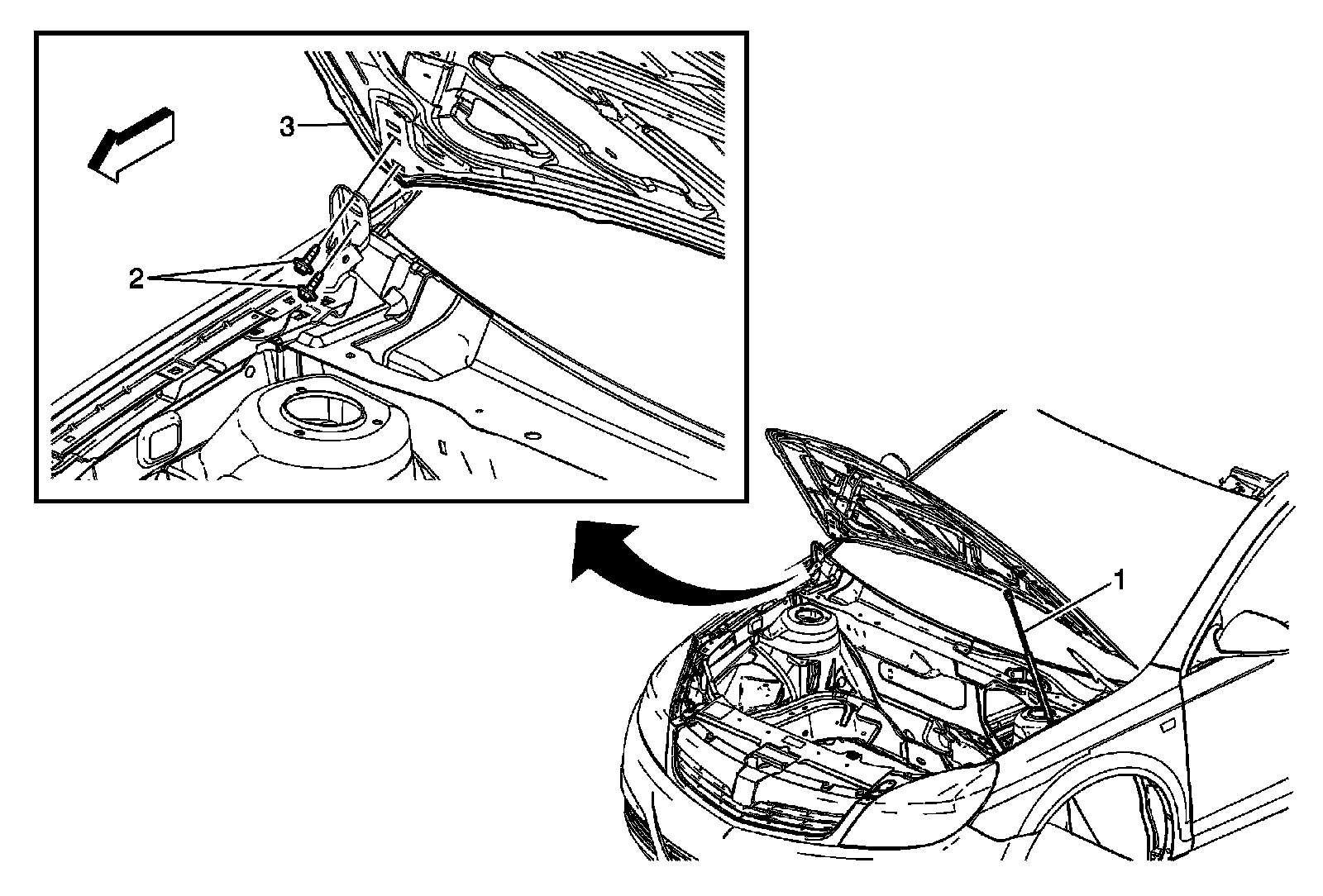 3
2
1