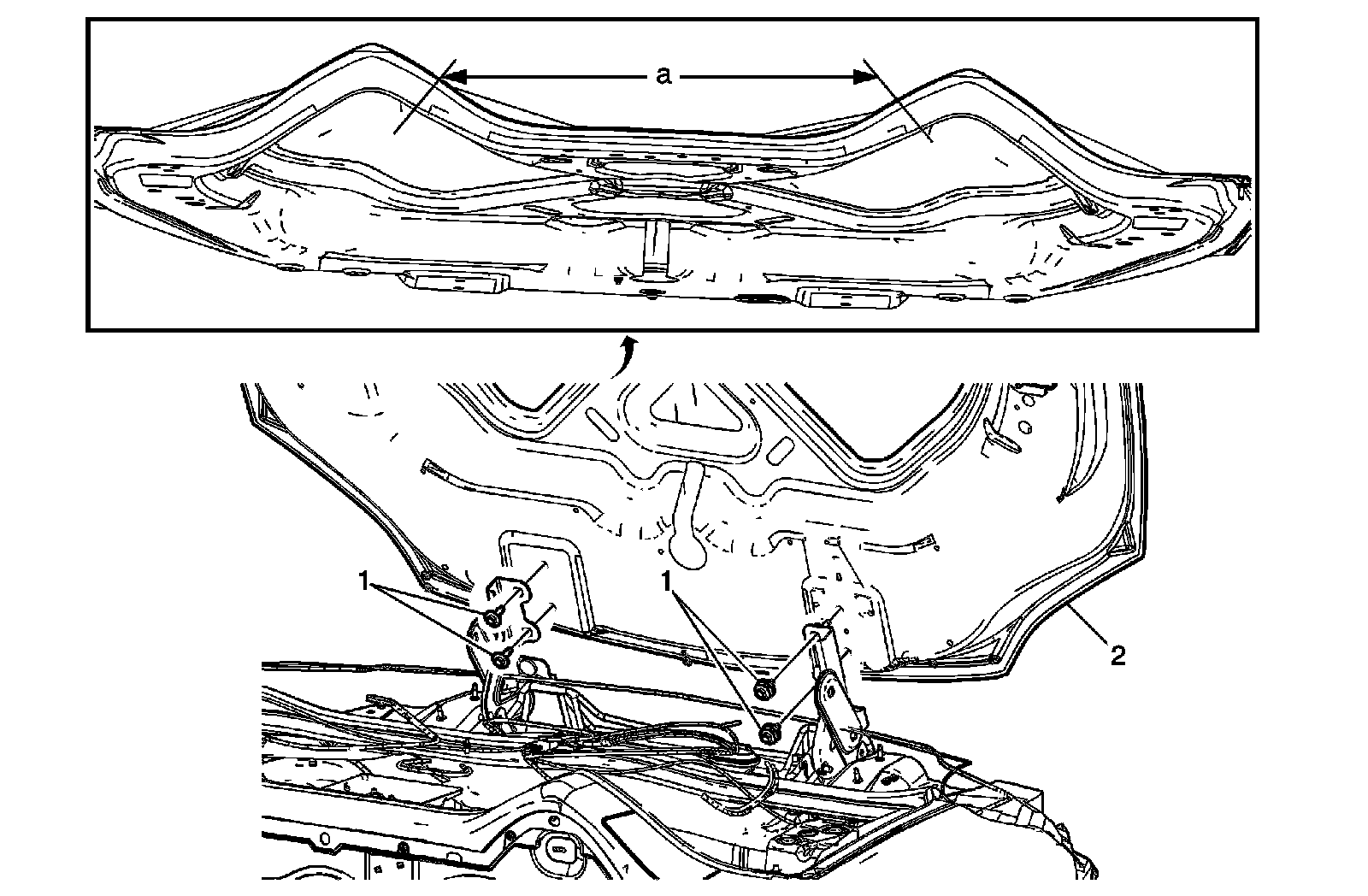 a

1

1

2