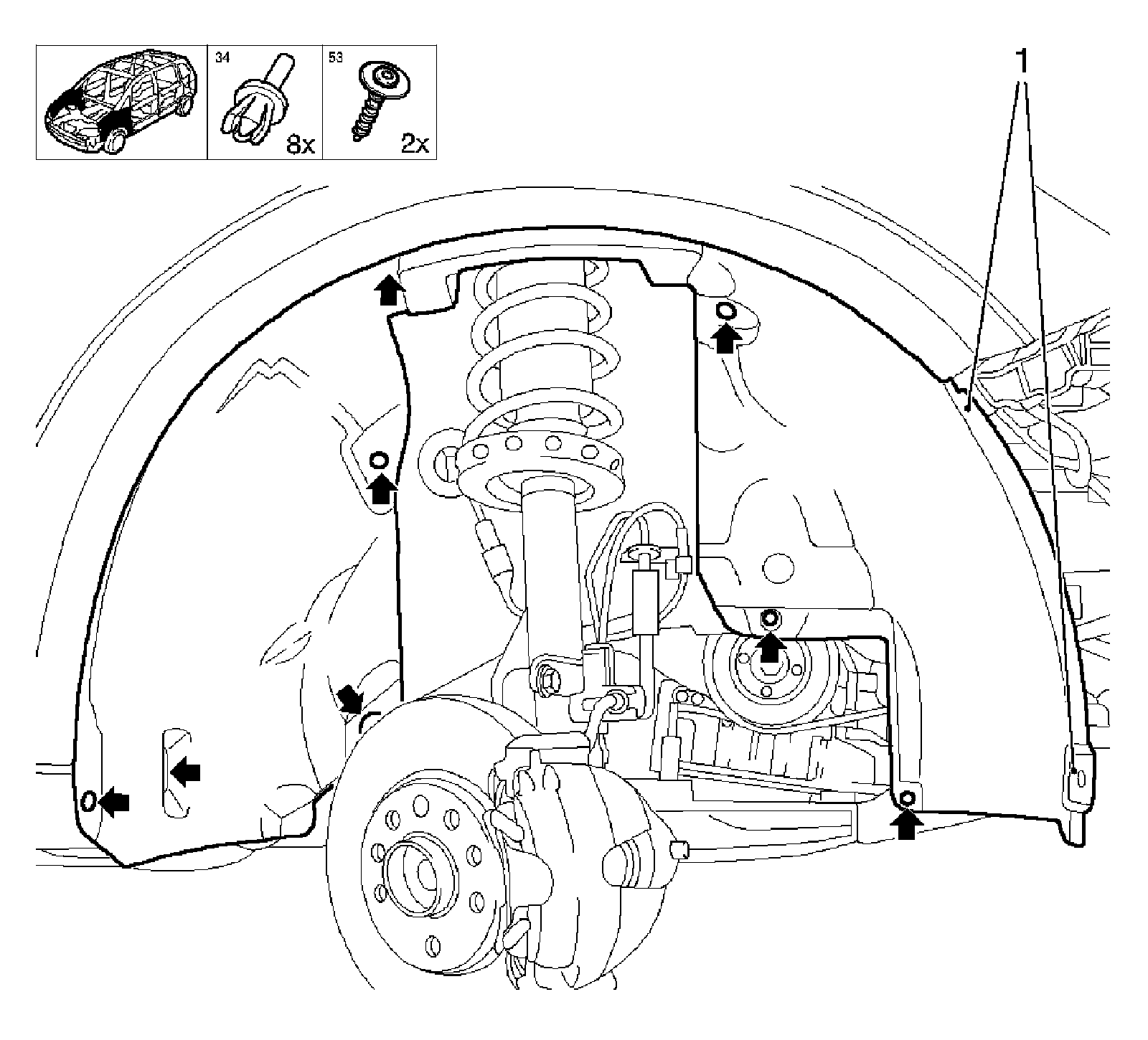 34
8x
53
2x
1