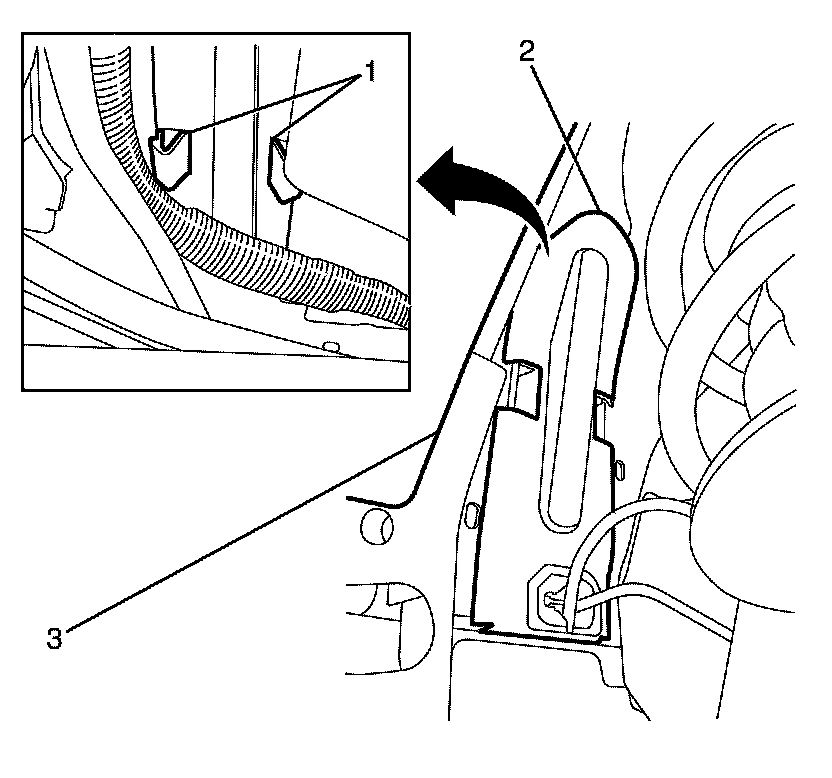 1
2
3