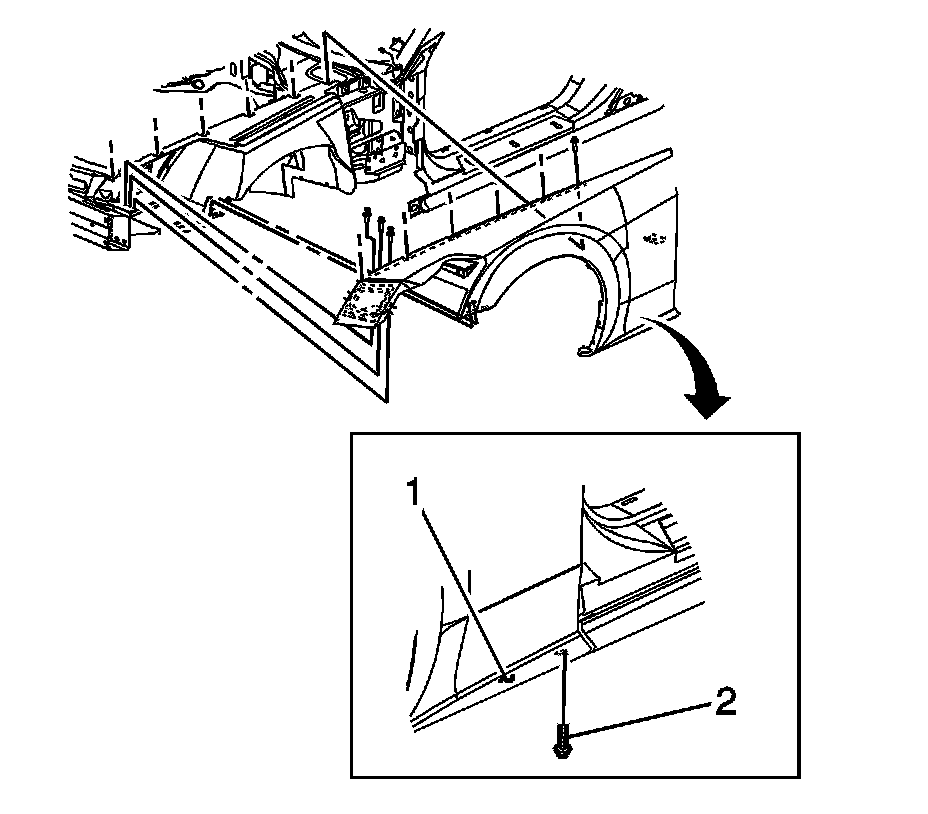 1

2