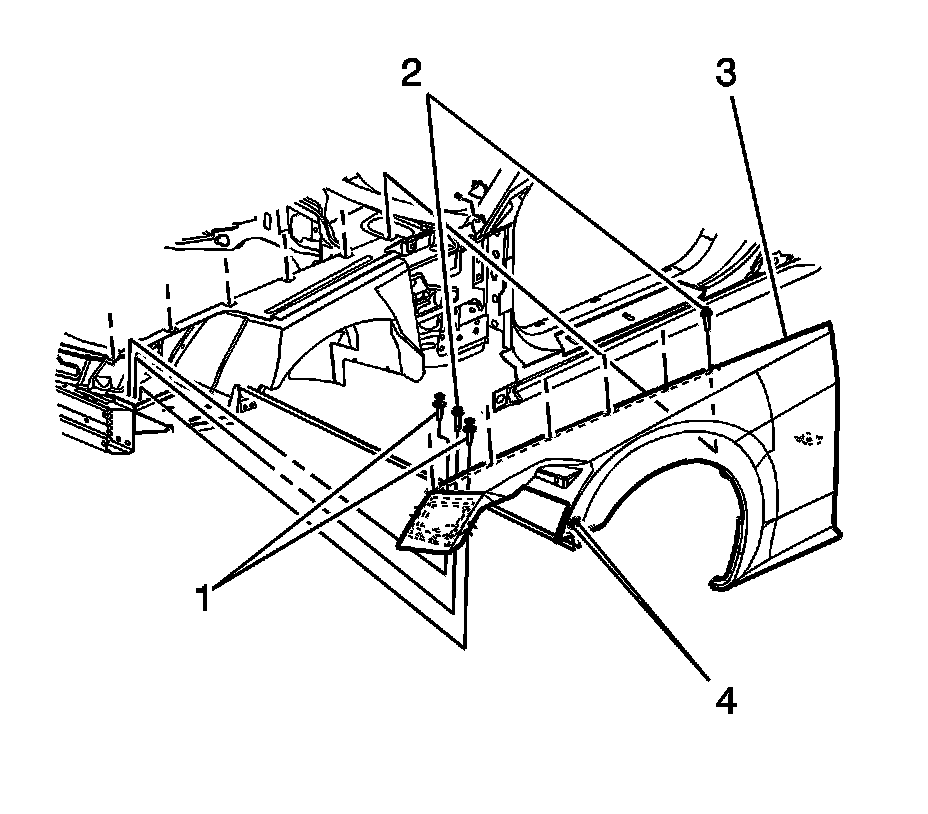 2
3
1
4