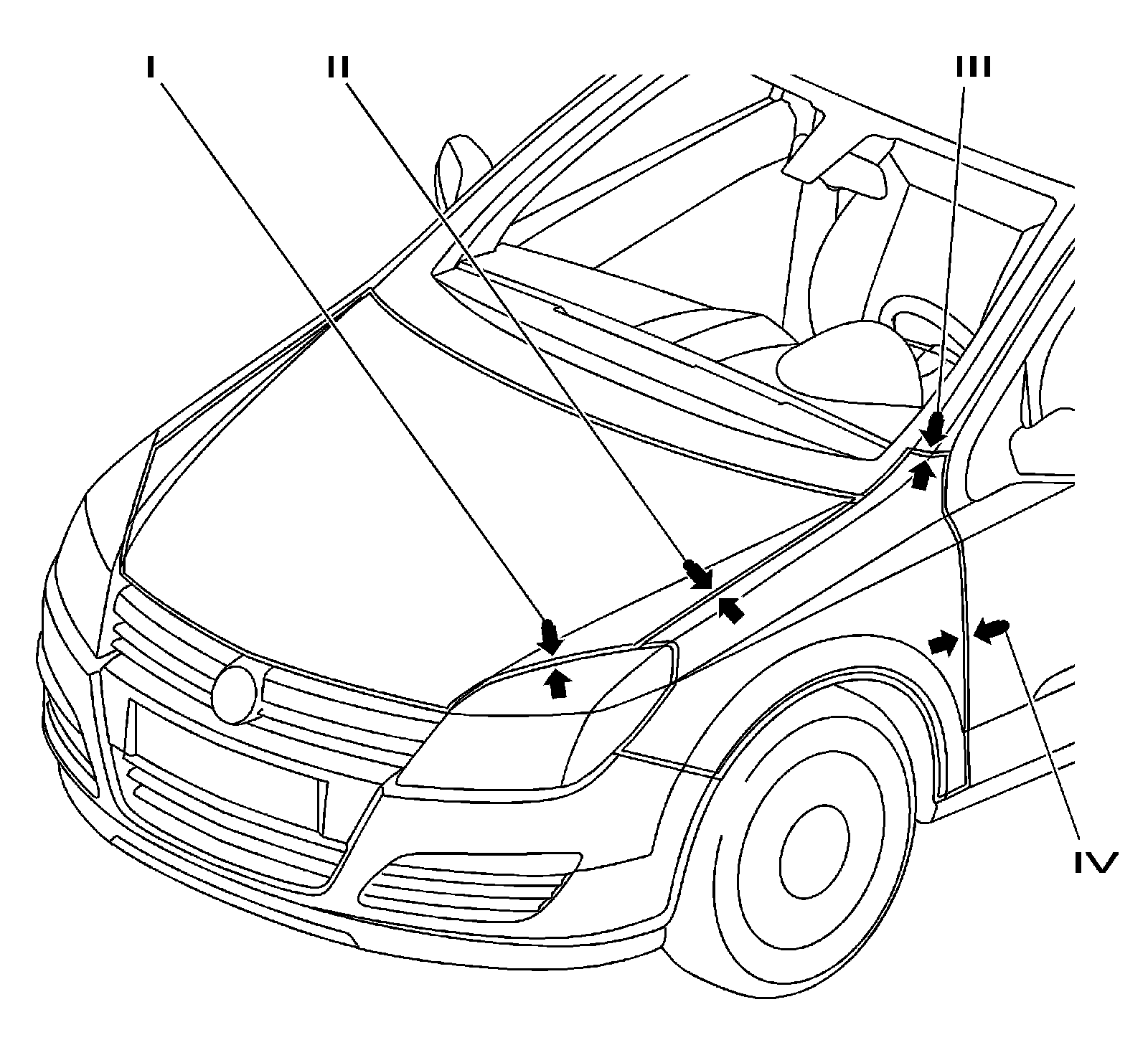 I
II
III
IV