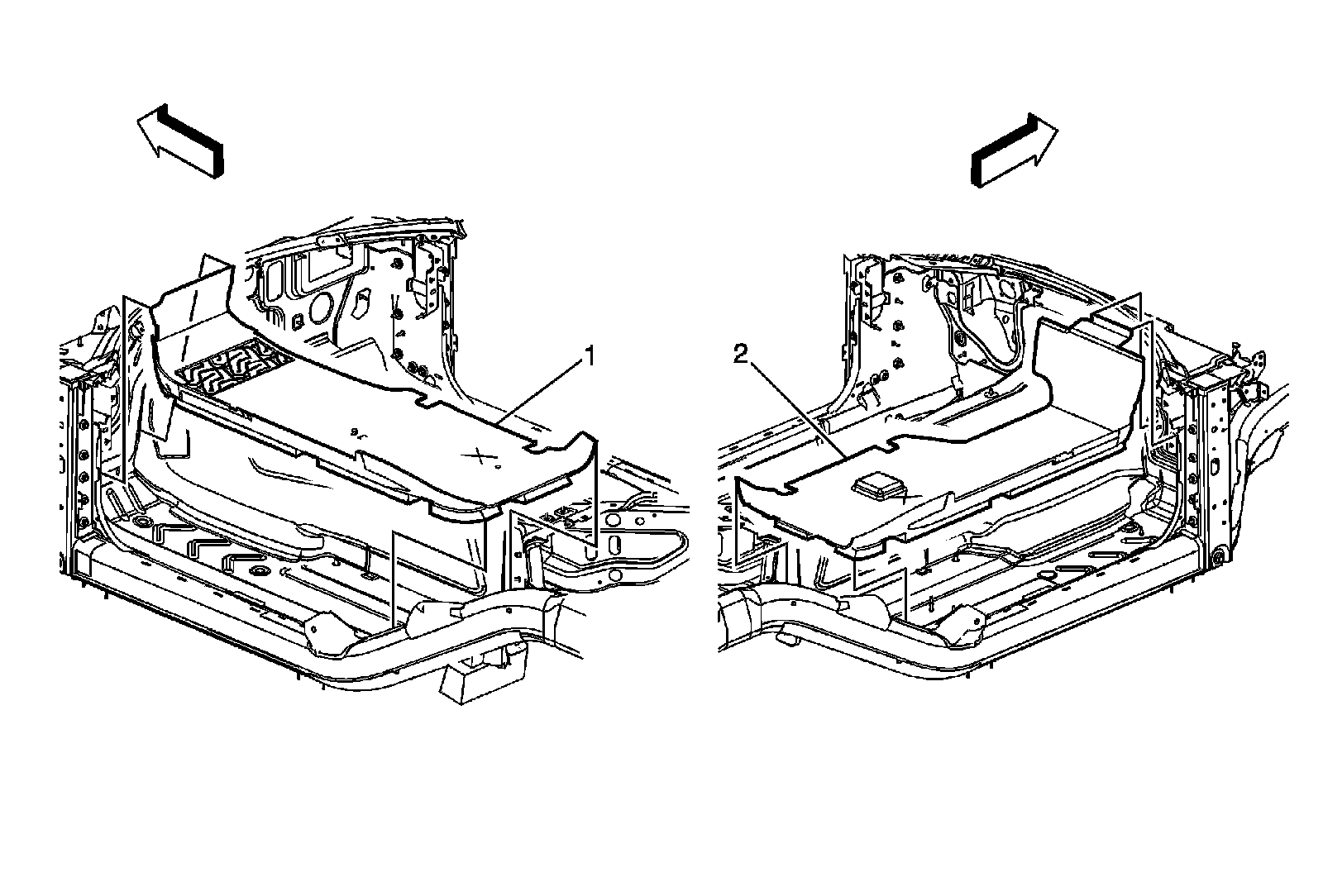 1

2