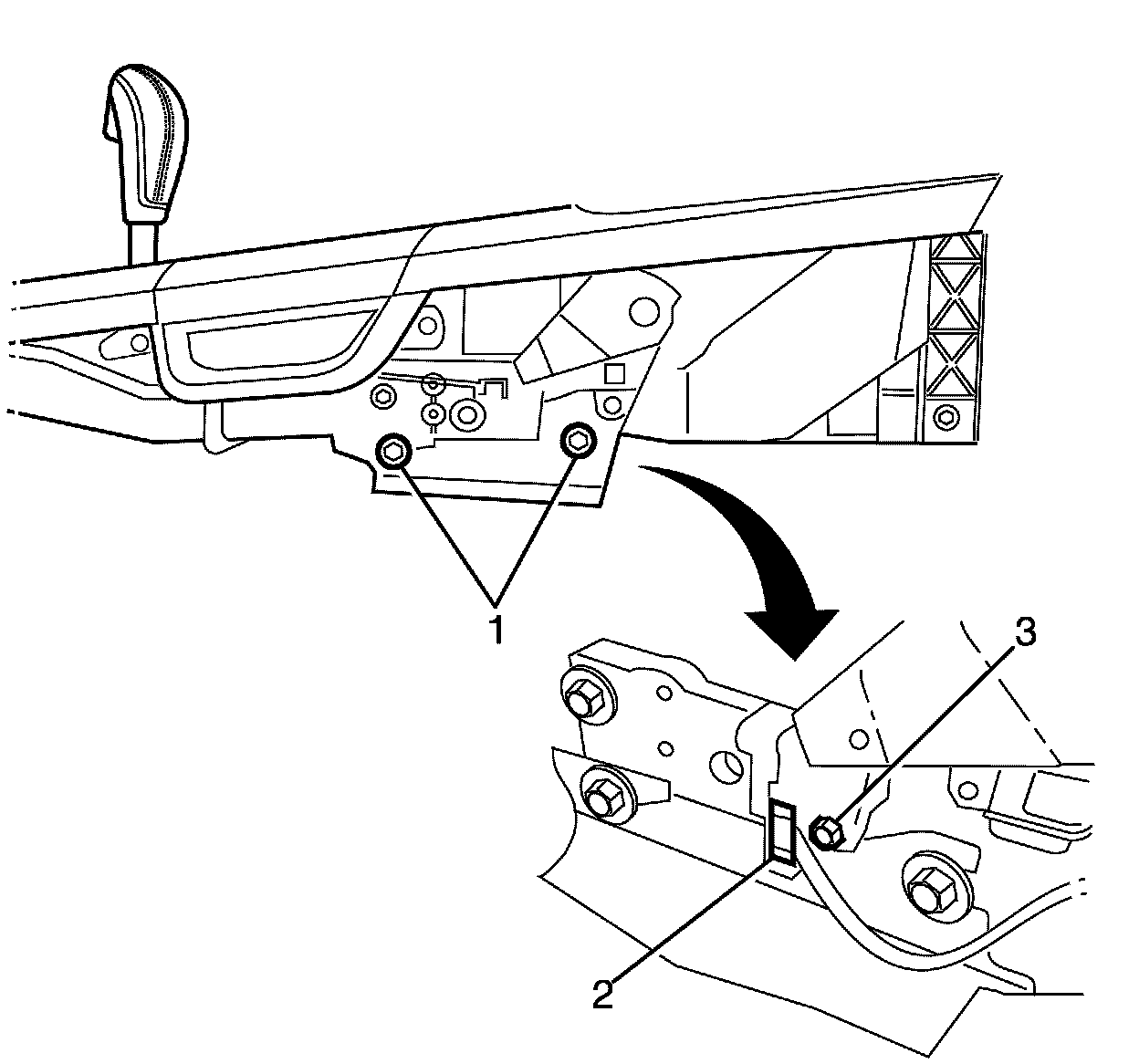 1
3
2