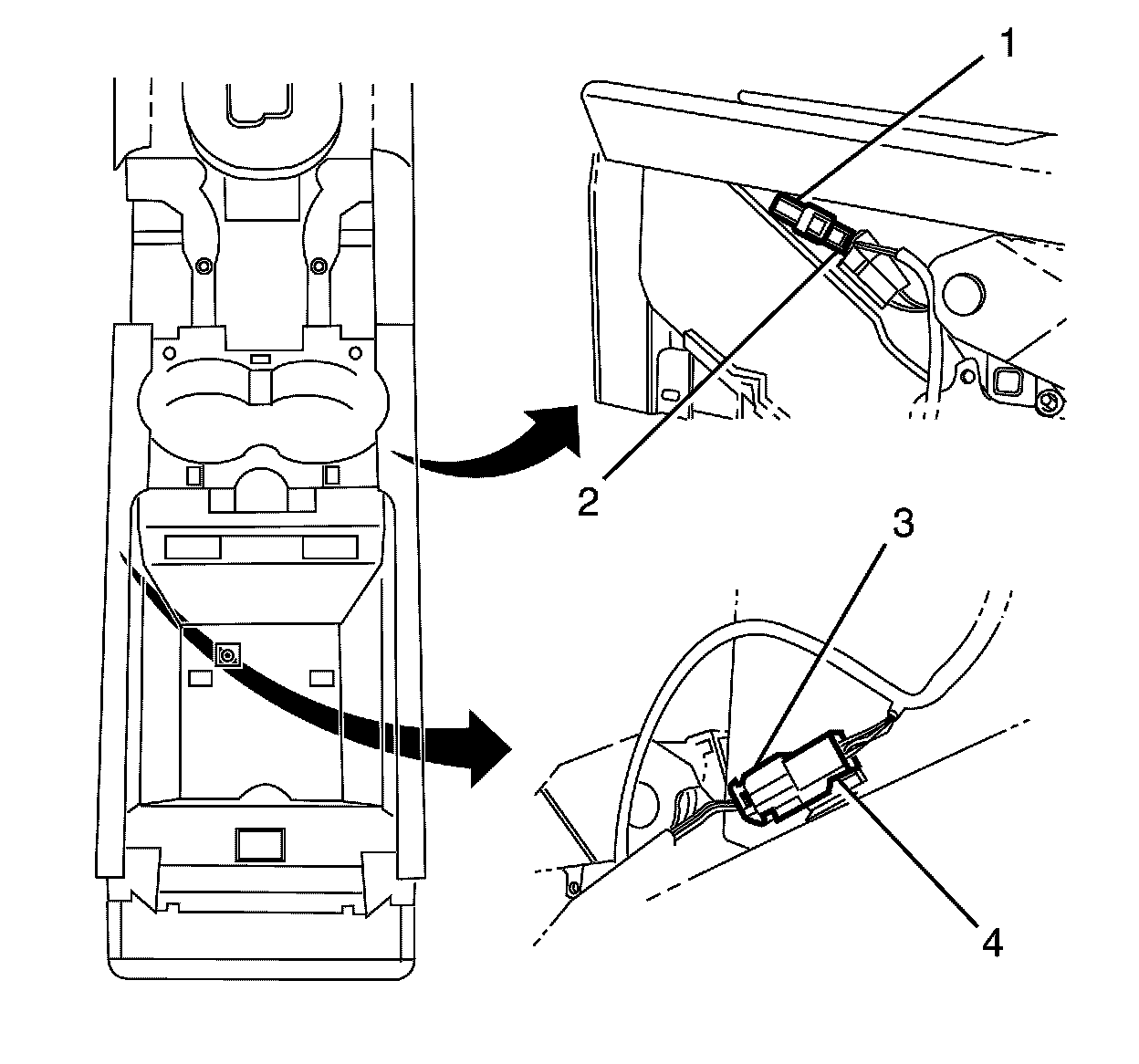 1
2
3
4