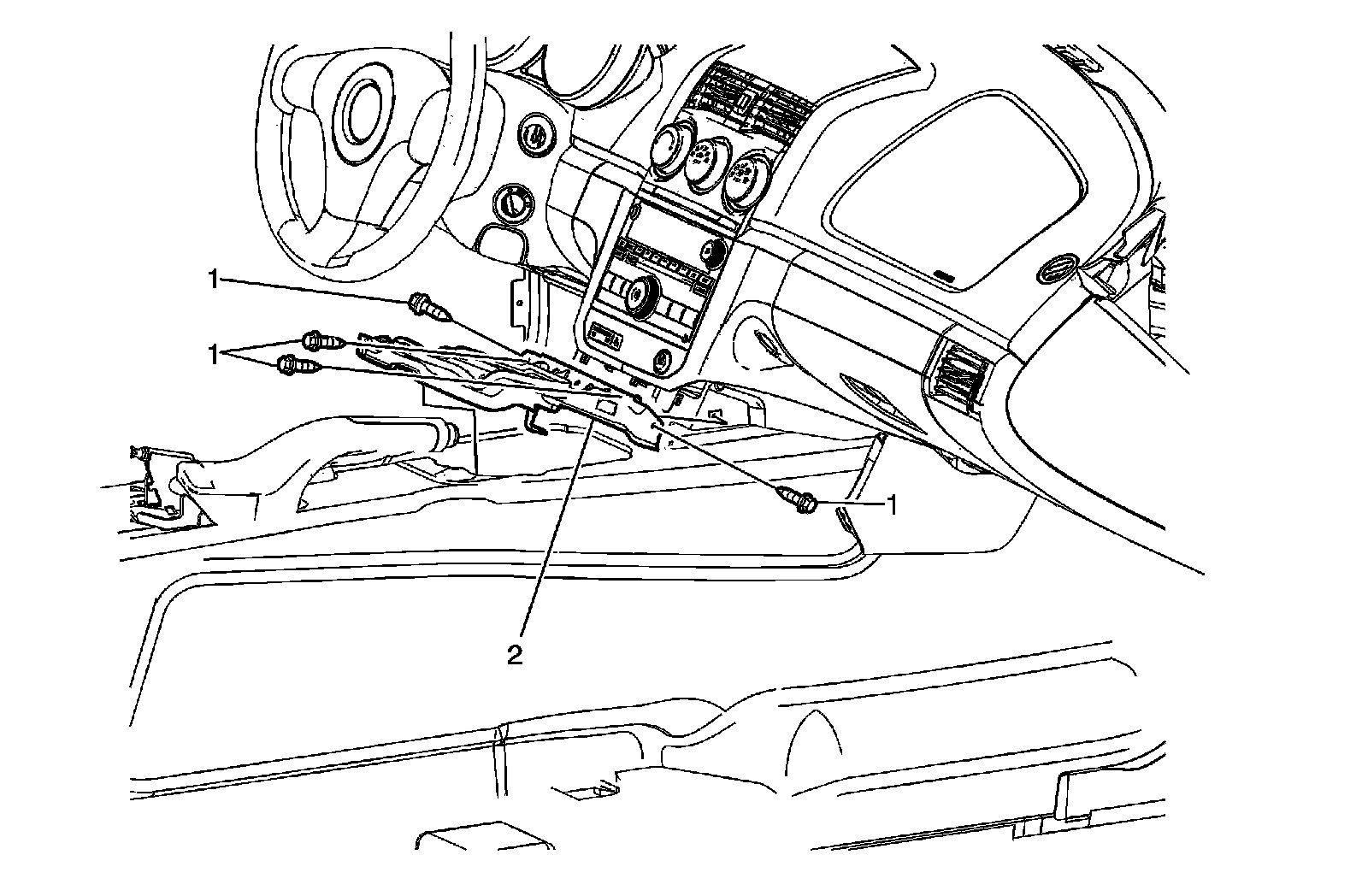 1
1
1
2